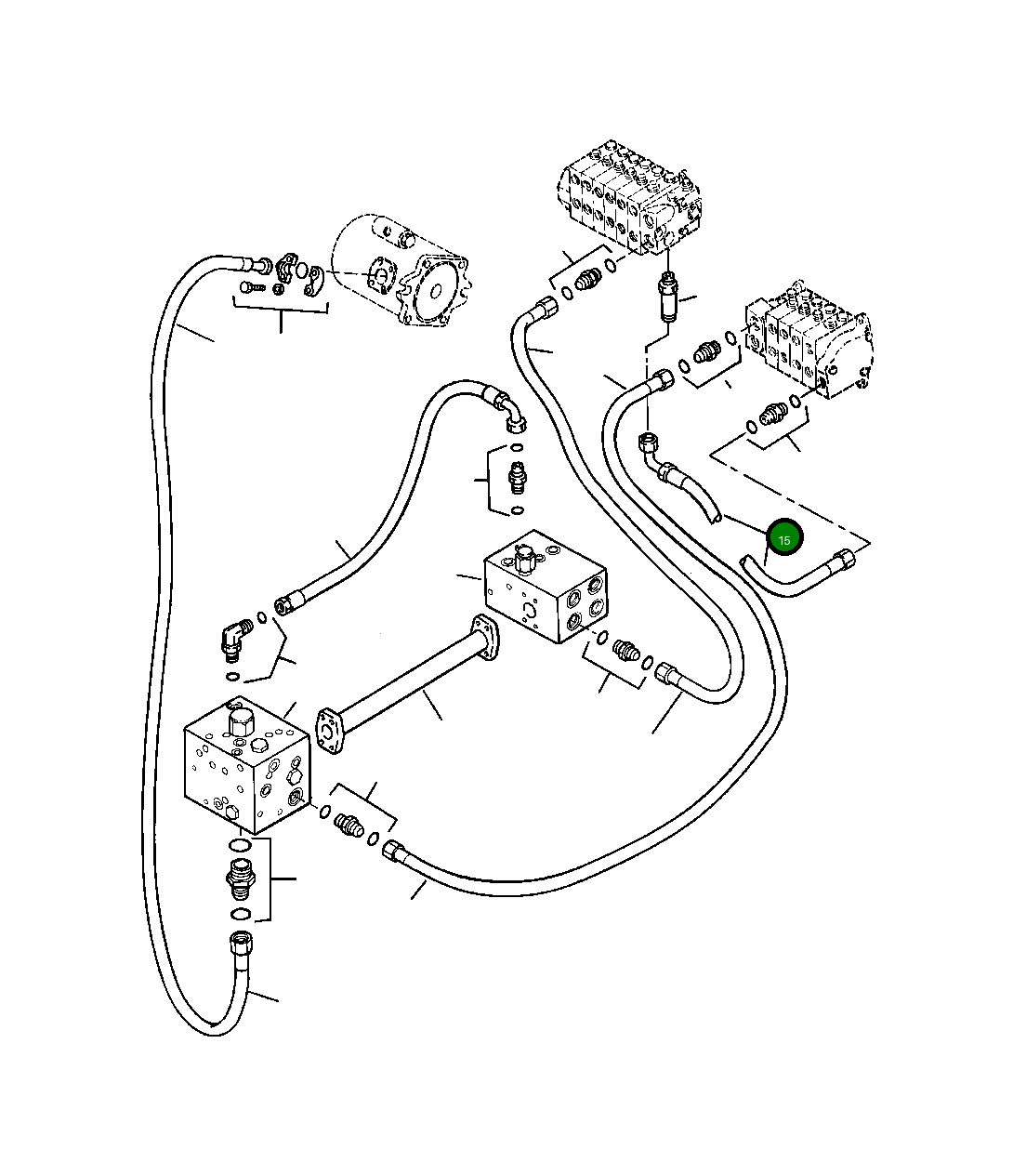 15