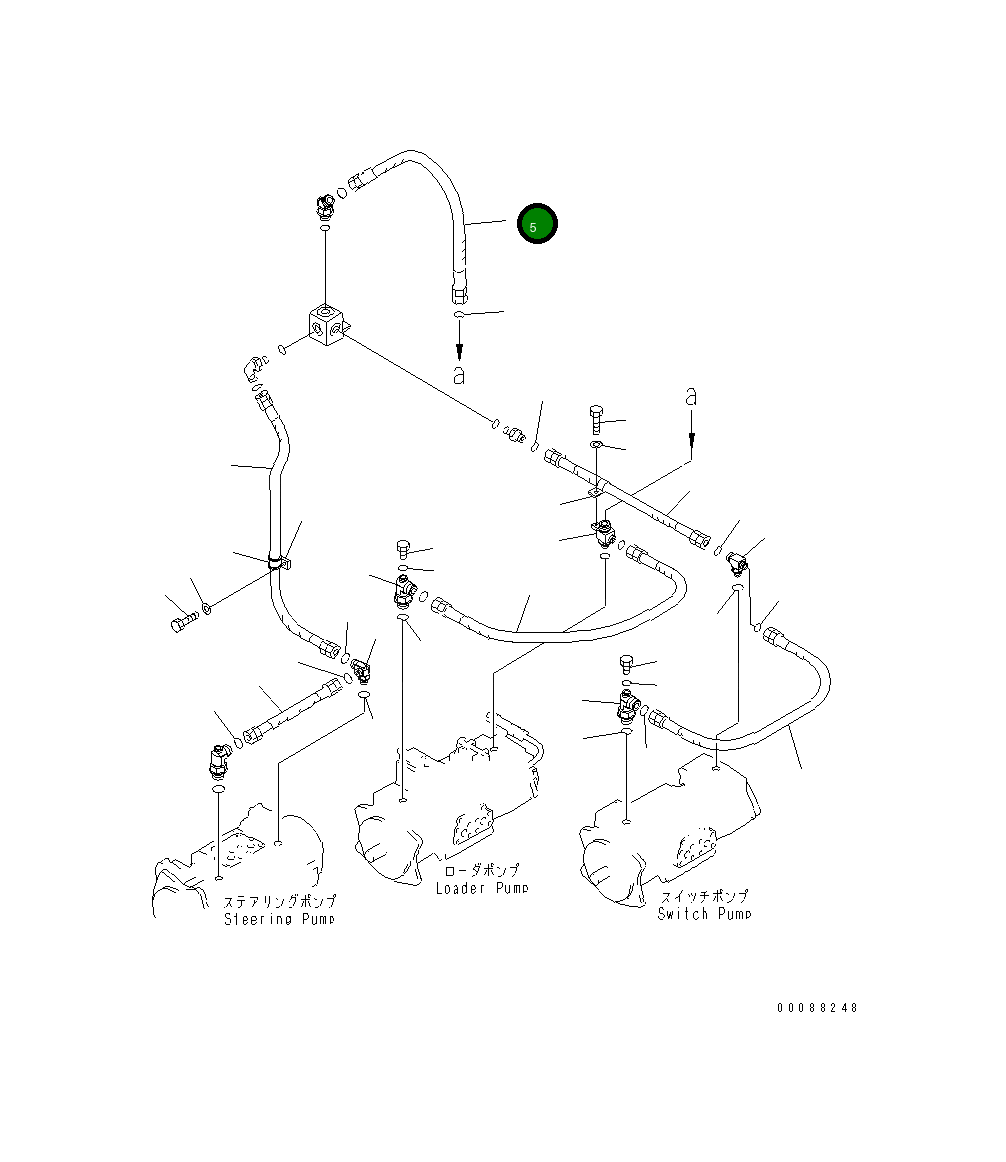 5

a

a

ステアリングポンプ
Steering Pump

ローダポンプ
Loader Pump

スイッチポンプ
Switch Pump

00088248