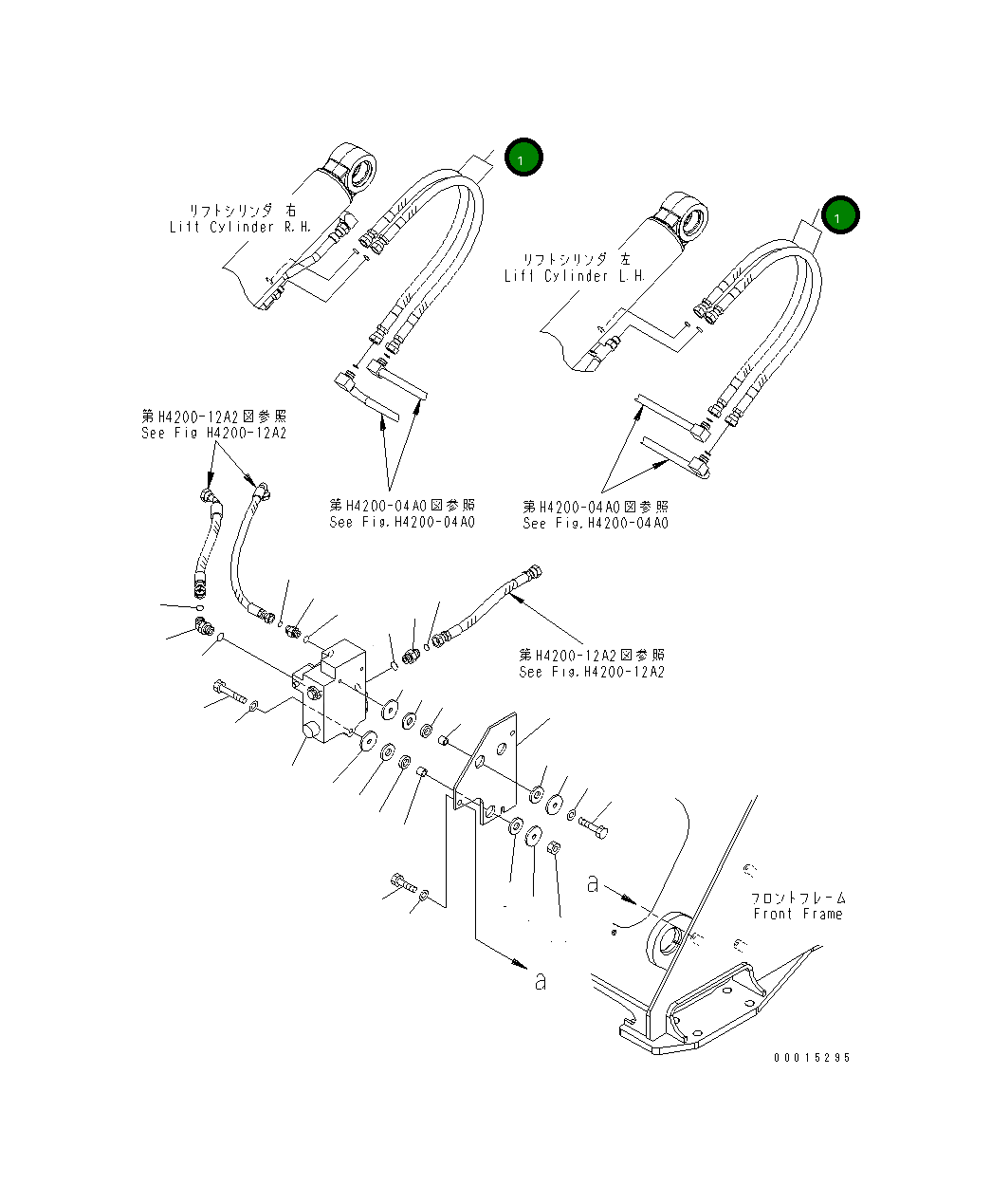 1

リフトシリンダ 右
Lift Cylinder R.H.

1

リフトシリンダ 左
Lift Cylinder L.H.

第H4200-12A2図参照
See Fig H4200-12A2

第H4200-04A0図参照
See Fig.H4200-04A0

第H4200-04A0図参照
See Fig.H4200-04A0

第H4200-12A2図参照
See Fig.H4200-12A2

a

フロントフレーム
Front Frame

a

00015295