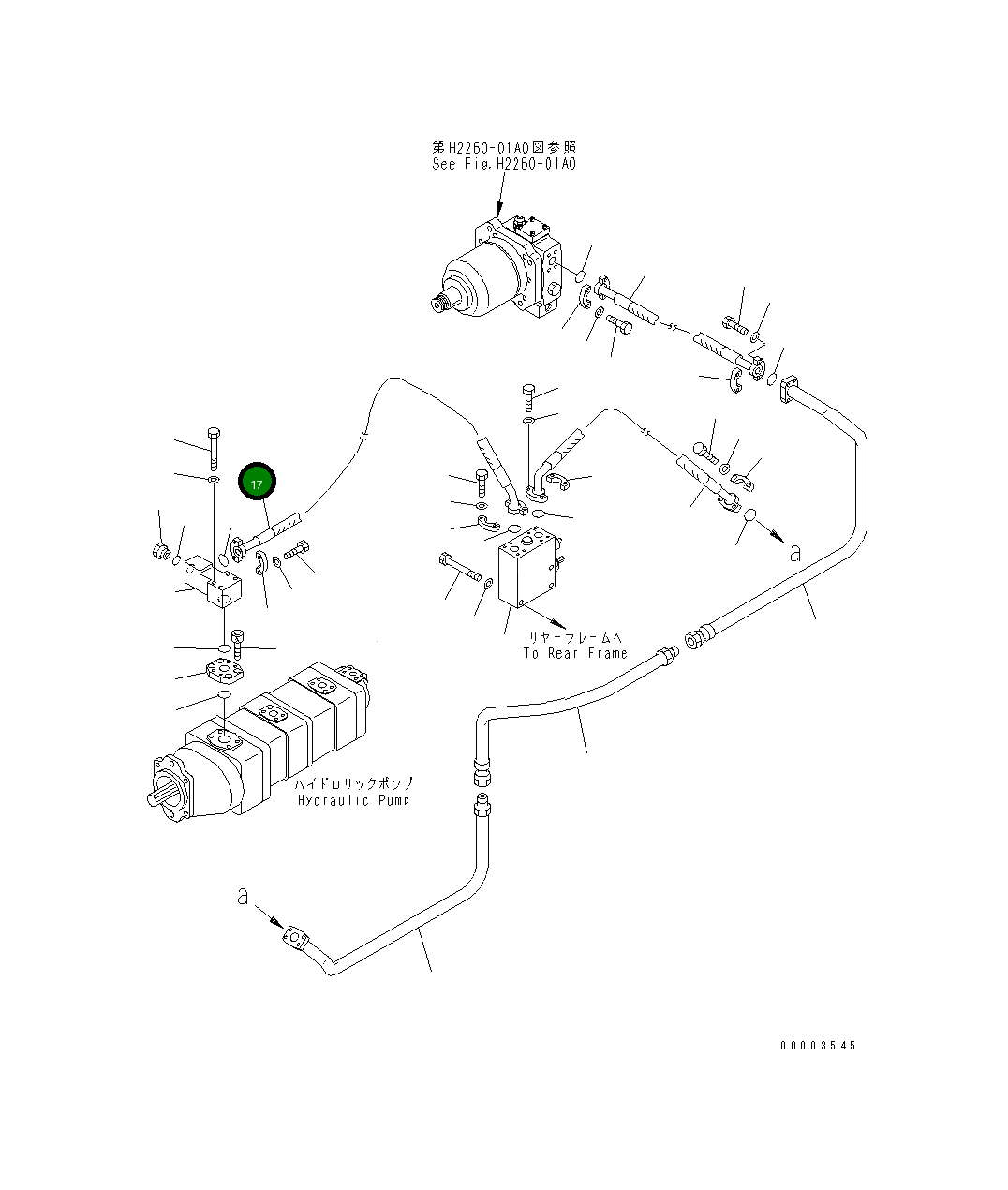 第H2260-01A0図参照
See Fig.H2260-01A0

17

a

リヤーフレームへ
To Rear Frame

ハイドロリックポンプ
Hydraulic Pump

a

00003545