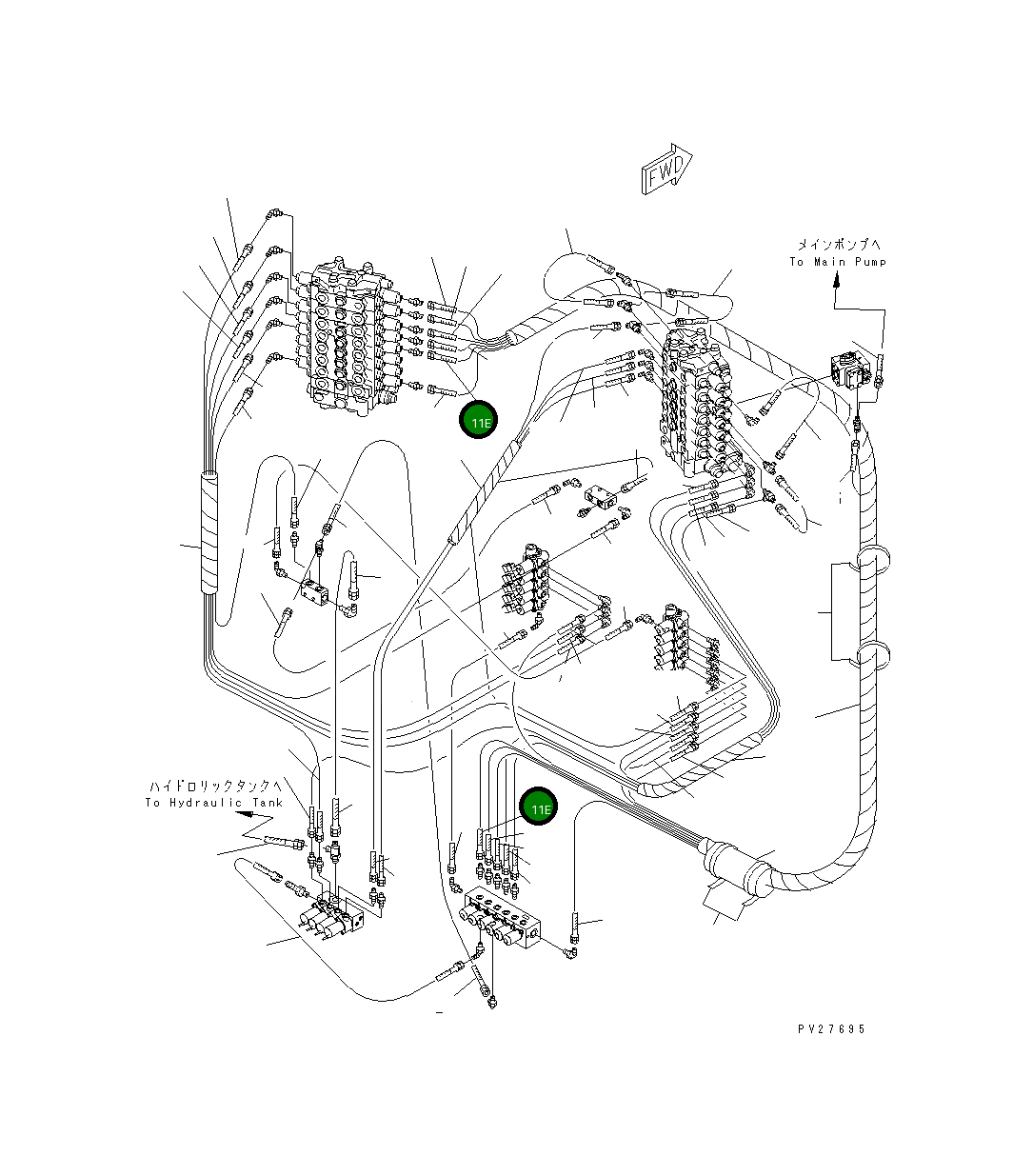 FWD

メインポンプへ
To Main Pump

11E

ハイドロリックタンクへ
To Hydraulic Tank

11E

PV27695