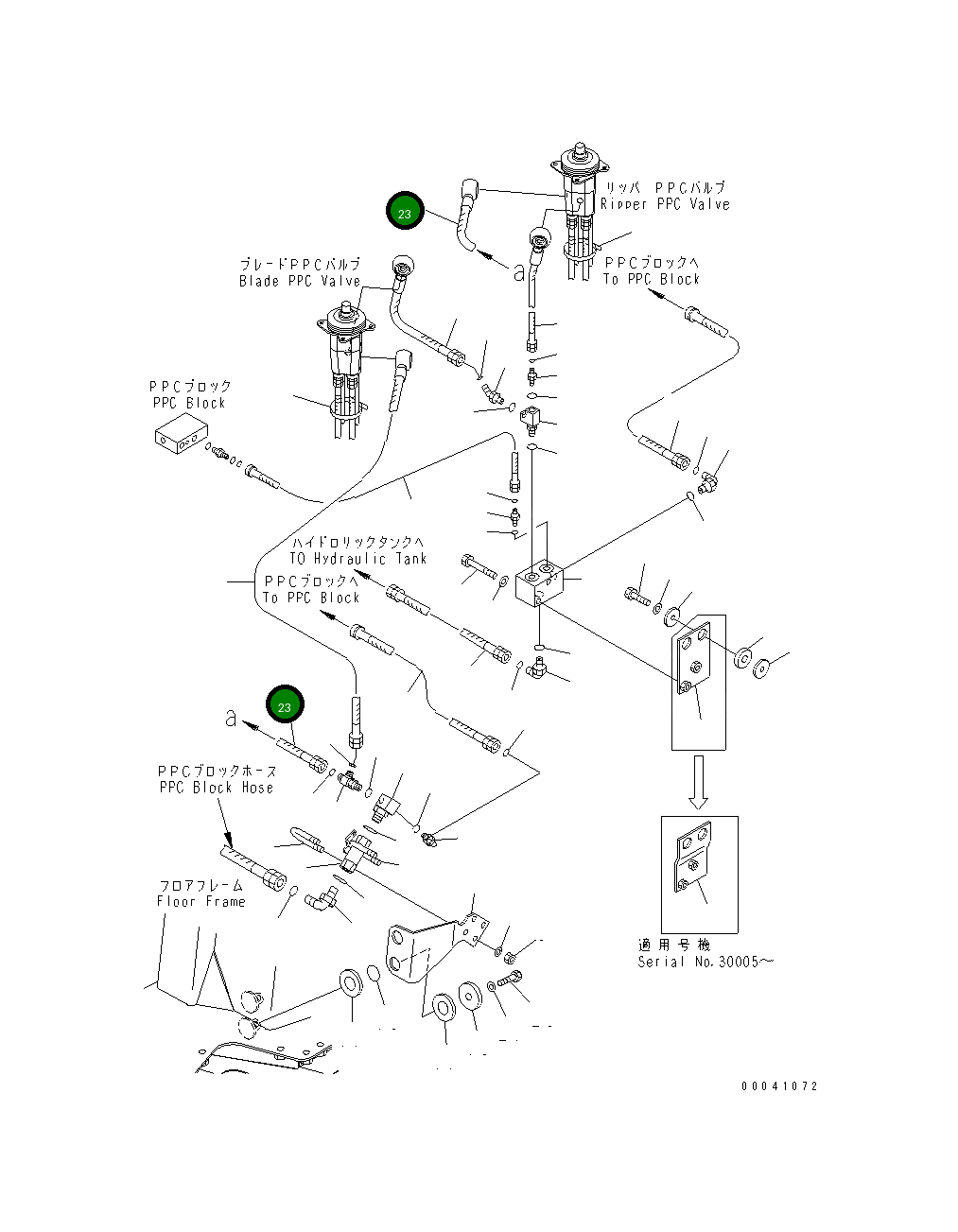 23

リッパ PPCバルブ
Ripper PPC Valve

a

PPCブロックへ
To PPC Block

ブレードPPCバルブ
Blade PPC Valve

PPCブロック
PPC Block

ハイドロリックタンクへ
TO Hydraulic Tank

PPCブロックへ
To PPC Block

23

a

PPCブロックホース
PPC Block Hose

フロアフレーム
Floor Frame

適用号機
Serial No.30005～

00041072