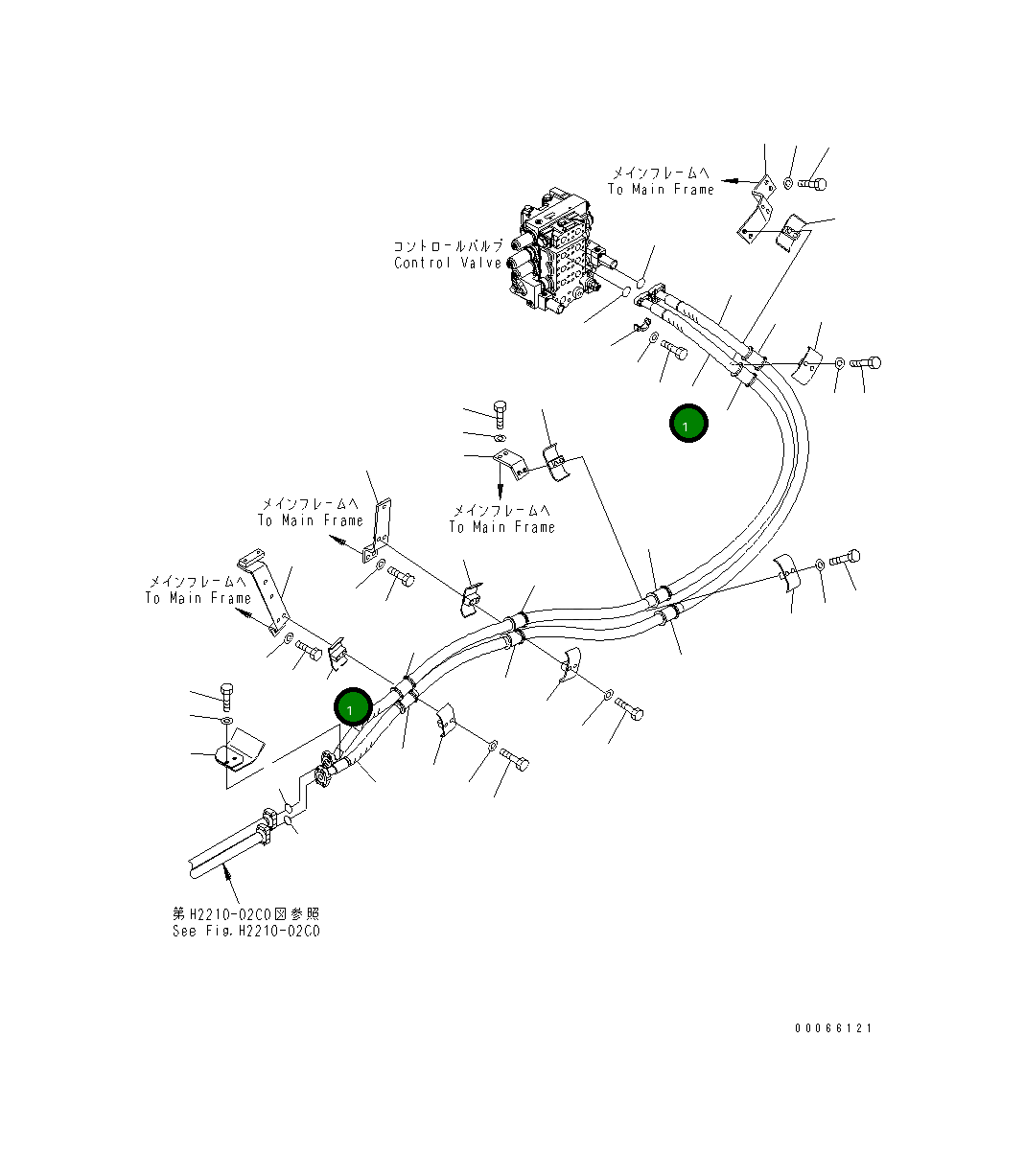 メインフレームへ
To Main Frame

コントロールバルブ
Control Valve

1

メインフレームへ
To Main Frame

メインフレームへ
To Main Frame

メインフレームへ
To Main Frame

1

第H2210-02C0図参照
See Fig.H2210-02C0

00066121