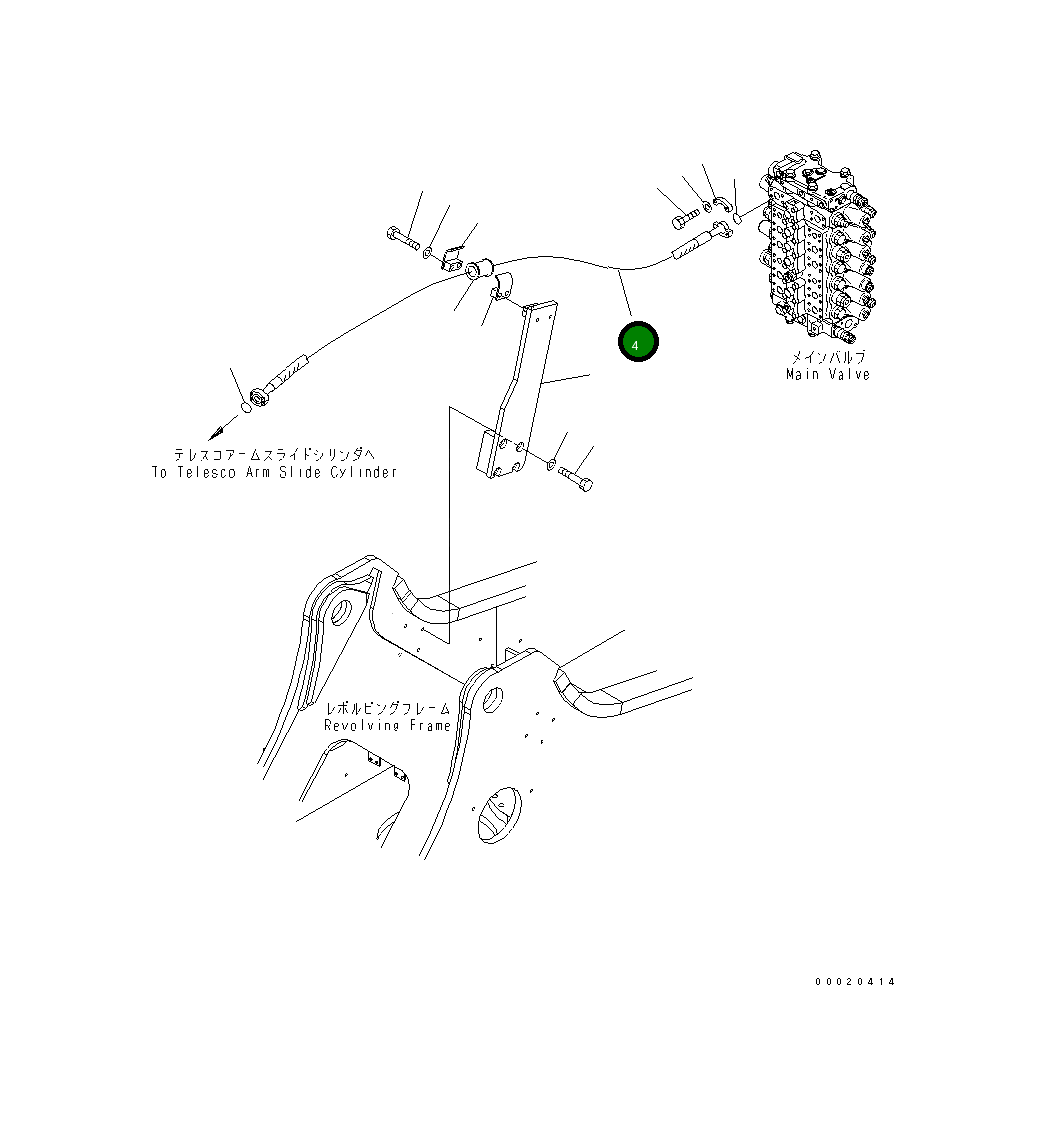 4

メインバルブ
Main Valve

テレスコアームスライドシリンダへ
To Telesco Arm Slide Cylinder

レボルビングフレーム
Revolving Frame

00020414