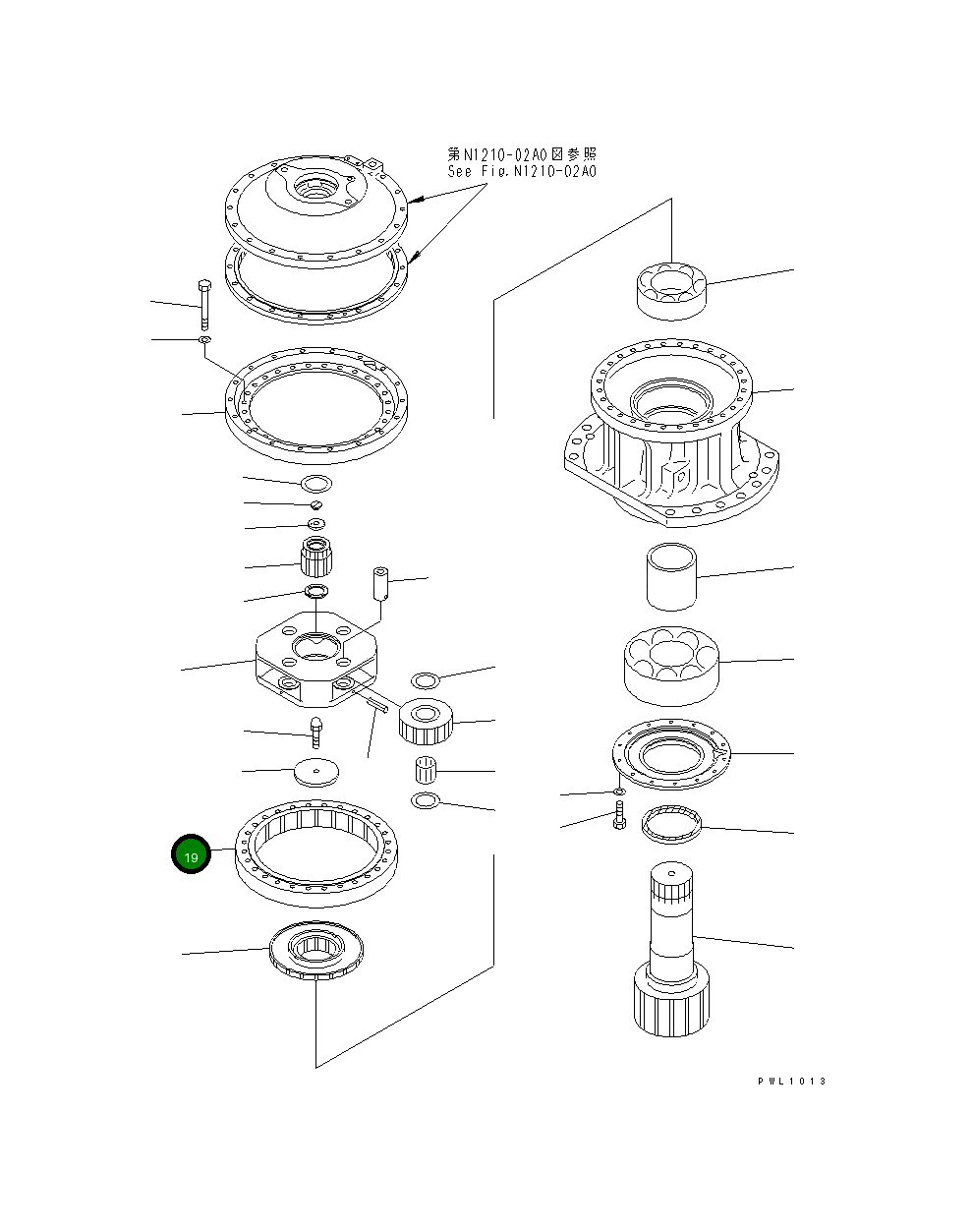 第N1210-02A0図参照
See Fig.N1210-02A0

19

PWL1013