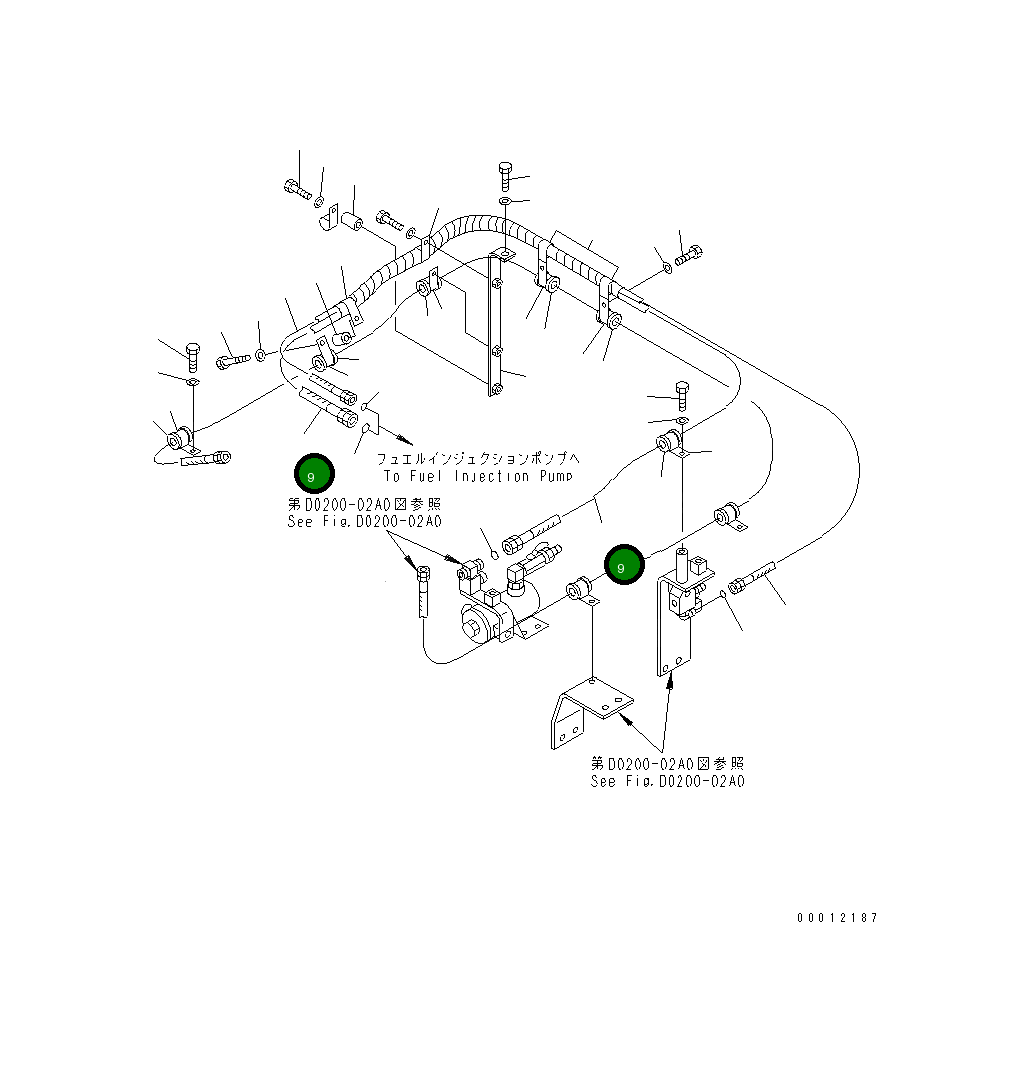 フュエルインジェクションポンプへ
To Fuel Injection Pump

9

第D0200-02A0図参照
See Fig.D0200-02A0

9

第D0200-02A0図参照
See Fig.D0200-02A0

00012187