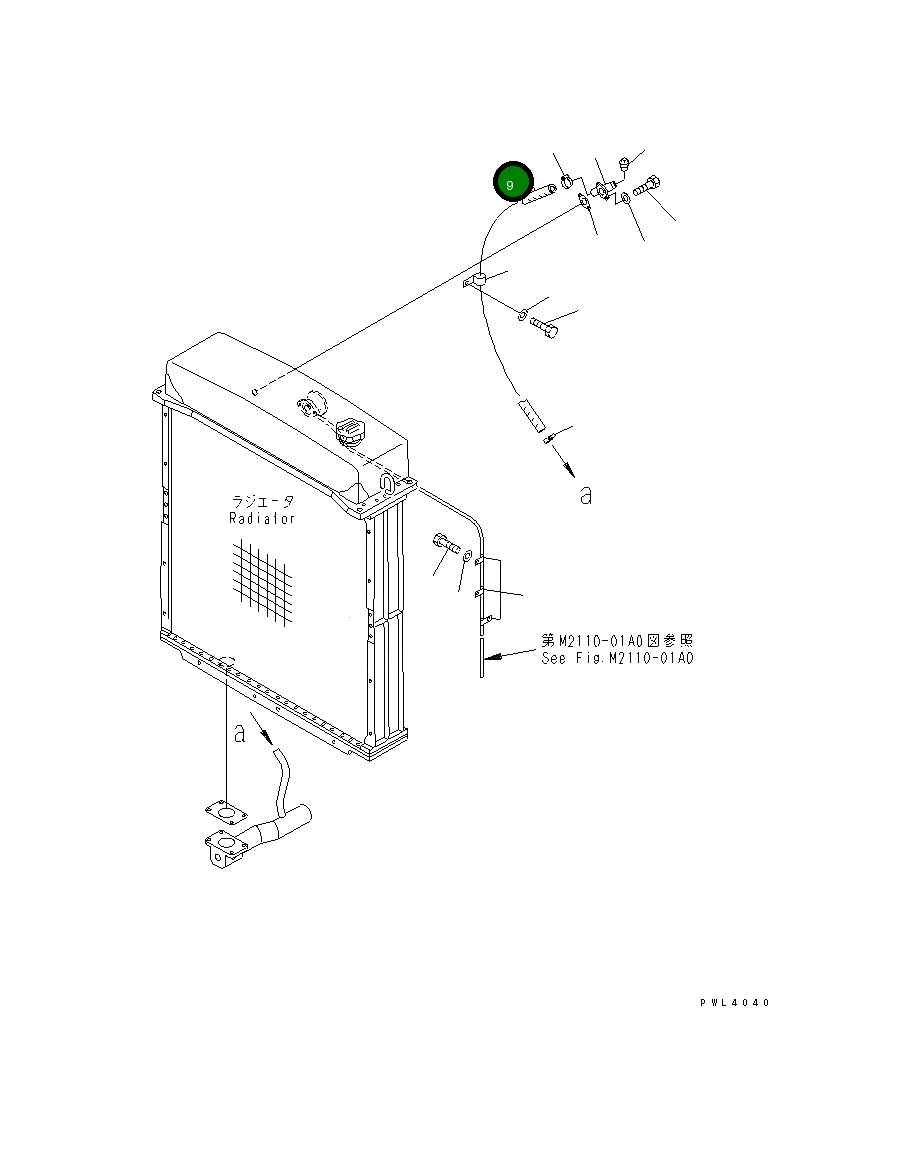 9

a

ラジエータ
Radiator

第M2110-01A0図参照
See Fig.M2110-01A0

a

PWL4040