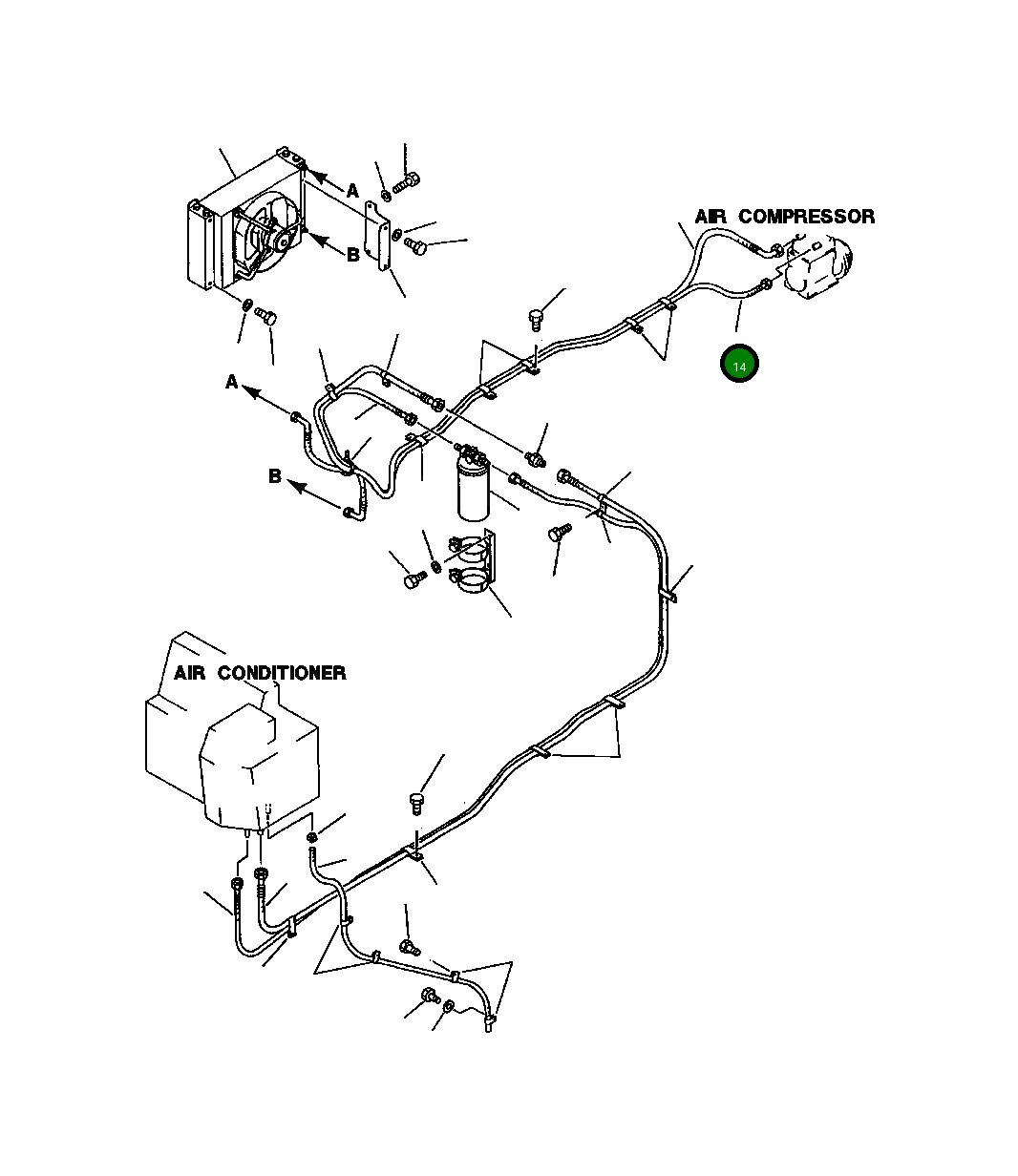 A
B
AIR COMPRESSOR
14
A
B
AIR CONDITIONER