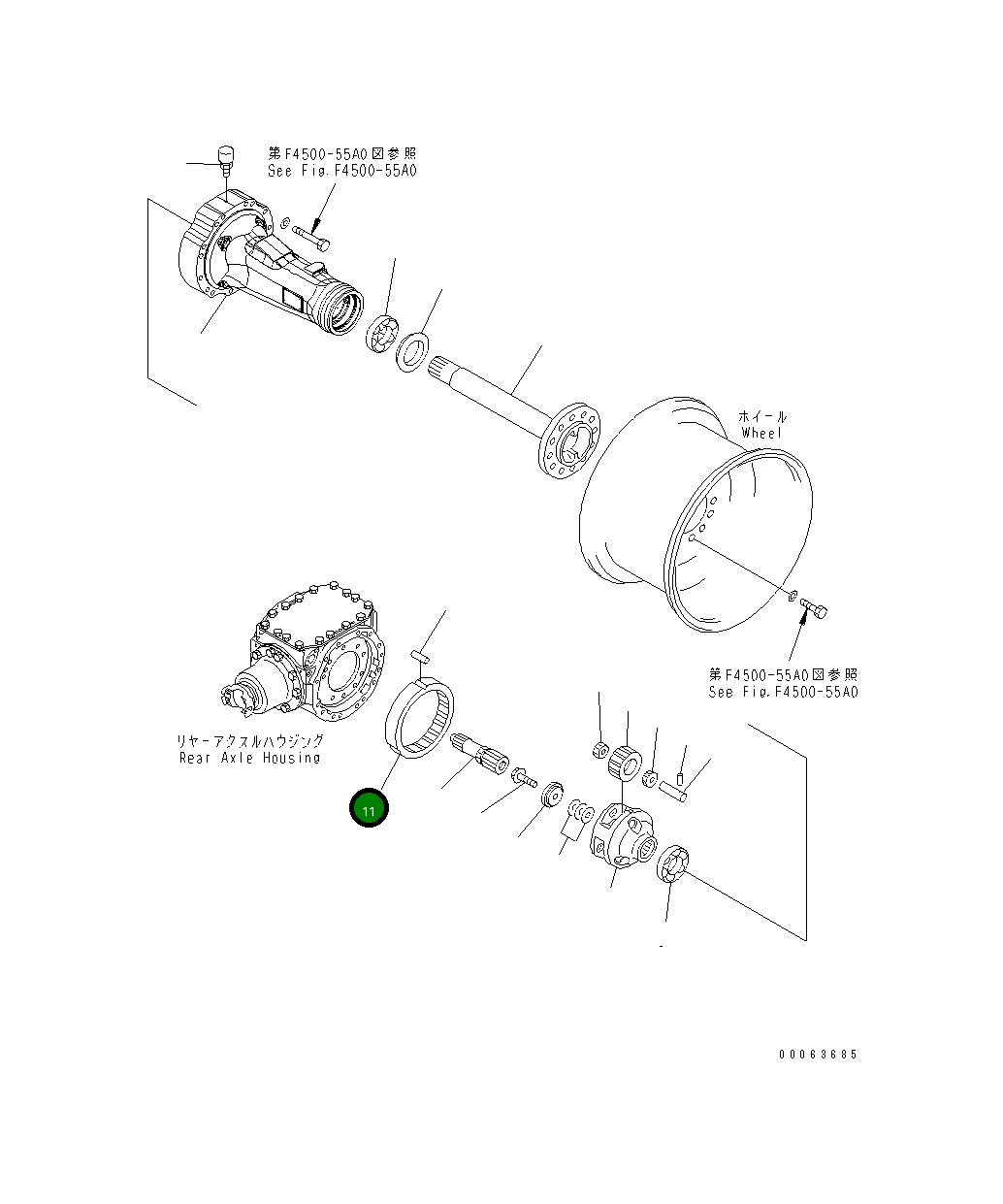 第F4500-55A0図参照
See Fig.F4500-55A0

ホイール
Wheel

第F4500-55A0図参照
See Fig.F4500-55A0

リヤーアクスルハウジング
Rear Axle Housing

11

00063685