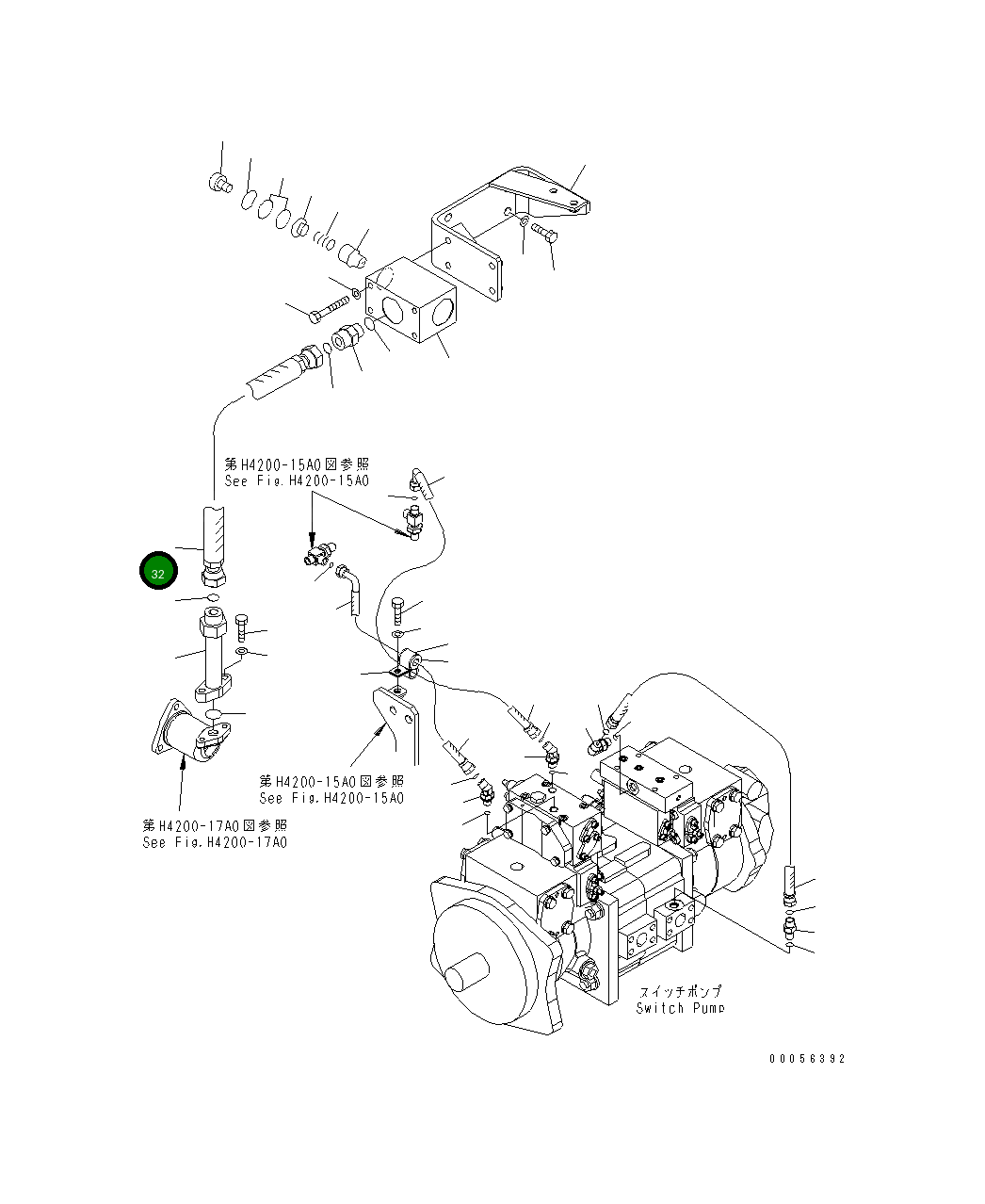 第H4200-15A0図参照
See Fig.H4200-15A0

32

第H4200-15A0図参照
See Fig.H4200-15A0

第H4200-17A0図参照
See Fig.H4200-17A0

スイッチポンプ
Switch Pump

00056392