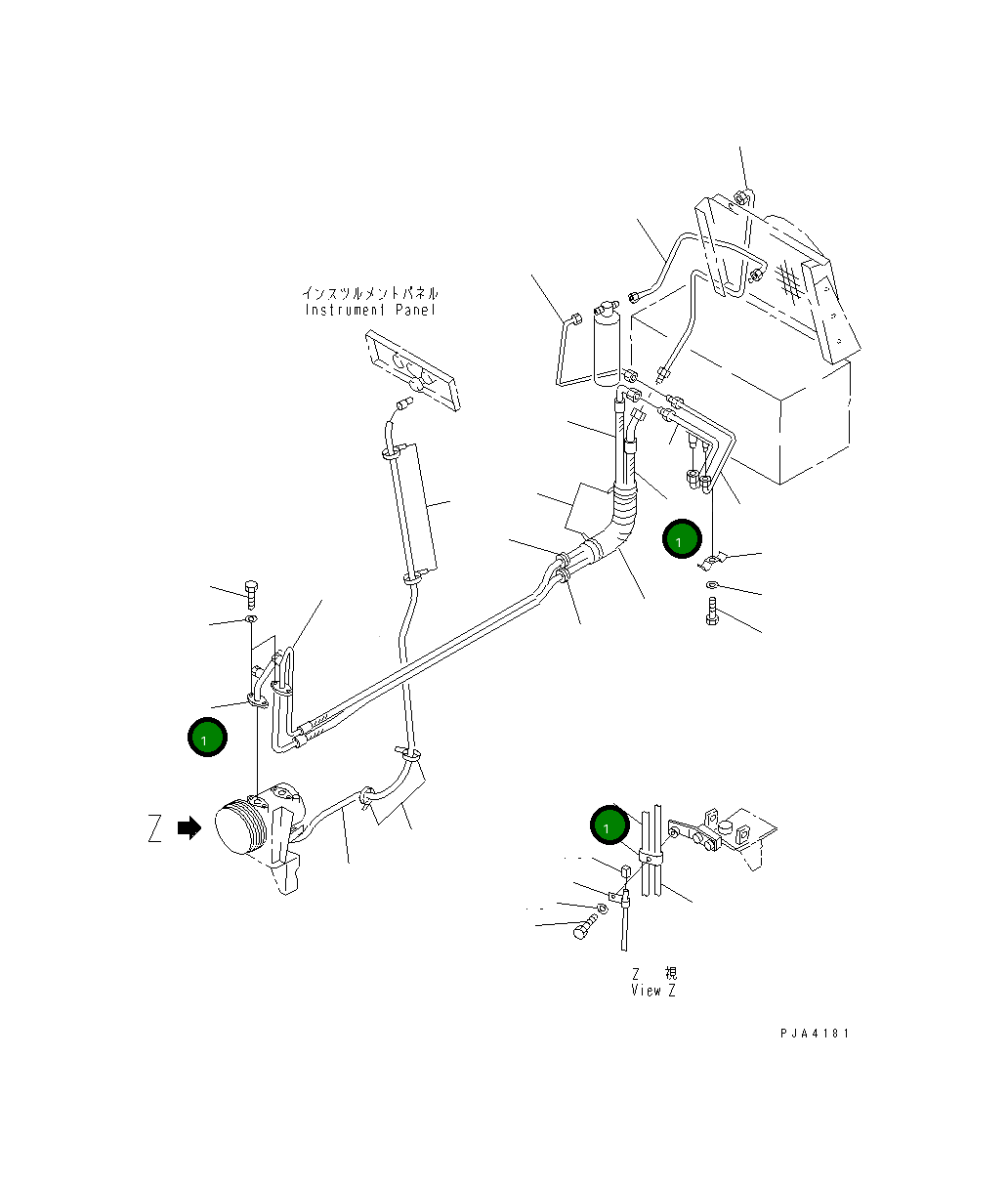 インスツルメントパネル
Instrument Panel

1

1

Z

1

Z 視
View Z

PJA4181