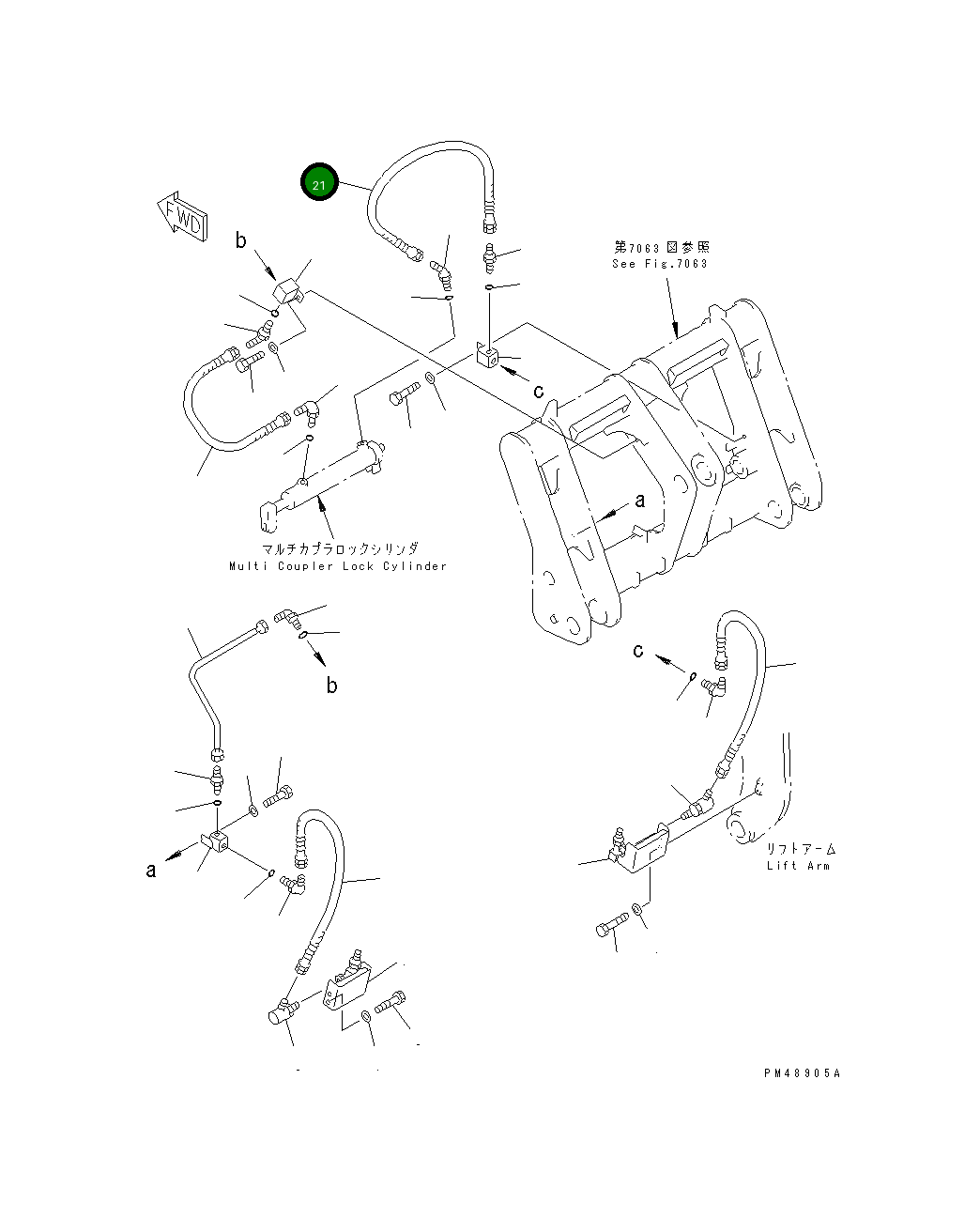 21

FWD

b

第7063図参照
See Fig.7063

c

a

マルチカプラロックシリンダ
Multi Coupler Lock Cylinder

b

c

a

リフトアーム
Lift Arm

PM48905A