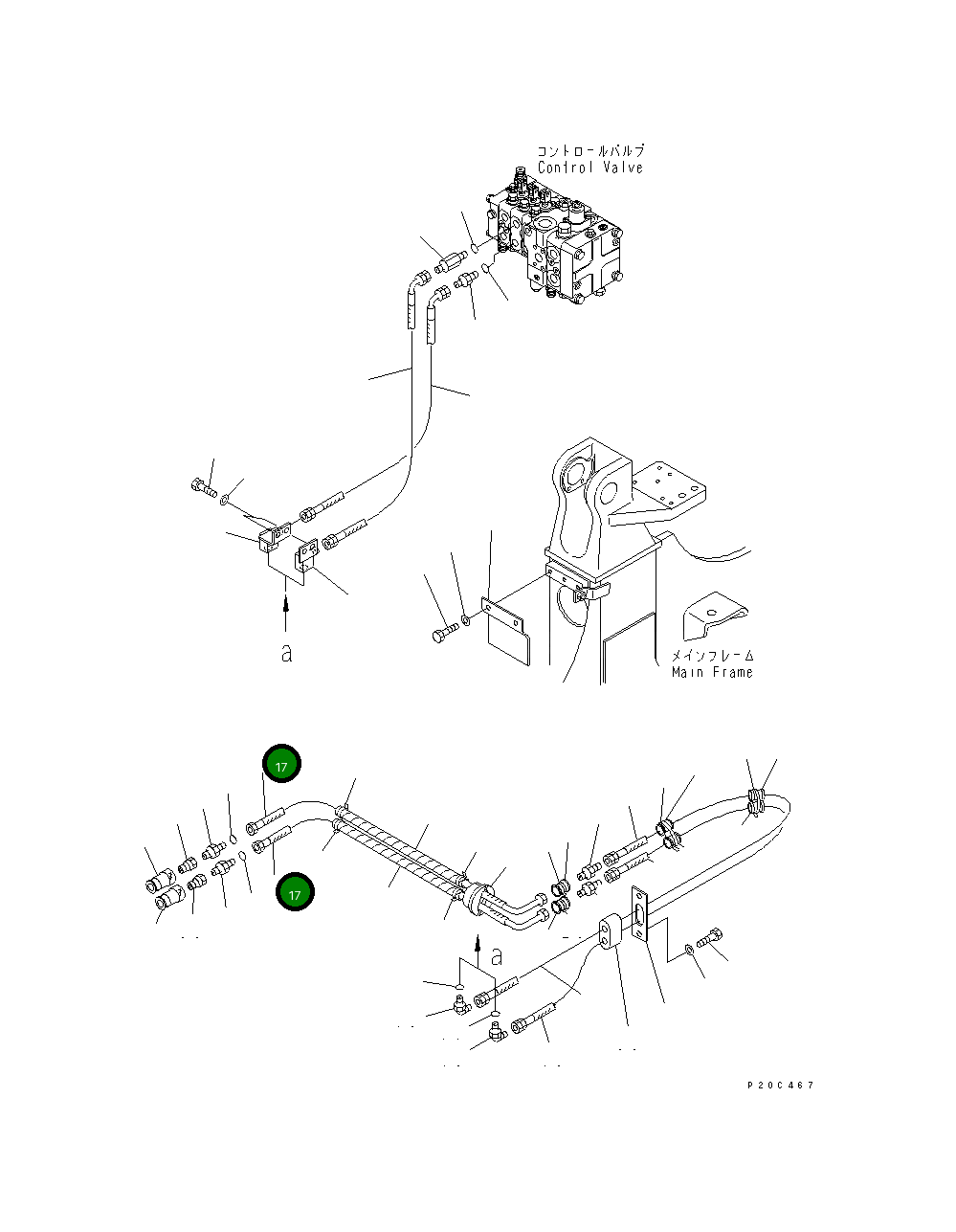 コントロールバルブ
Control Valve

a

メインフレーム
Main Frame

17

17

a

P20C467