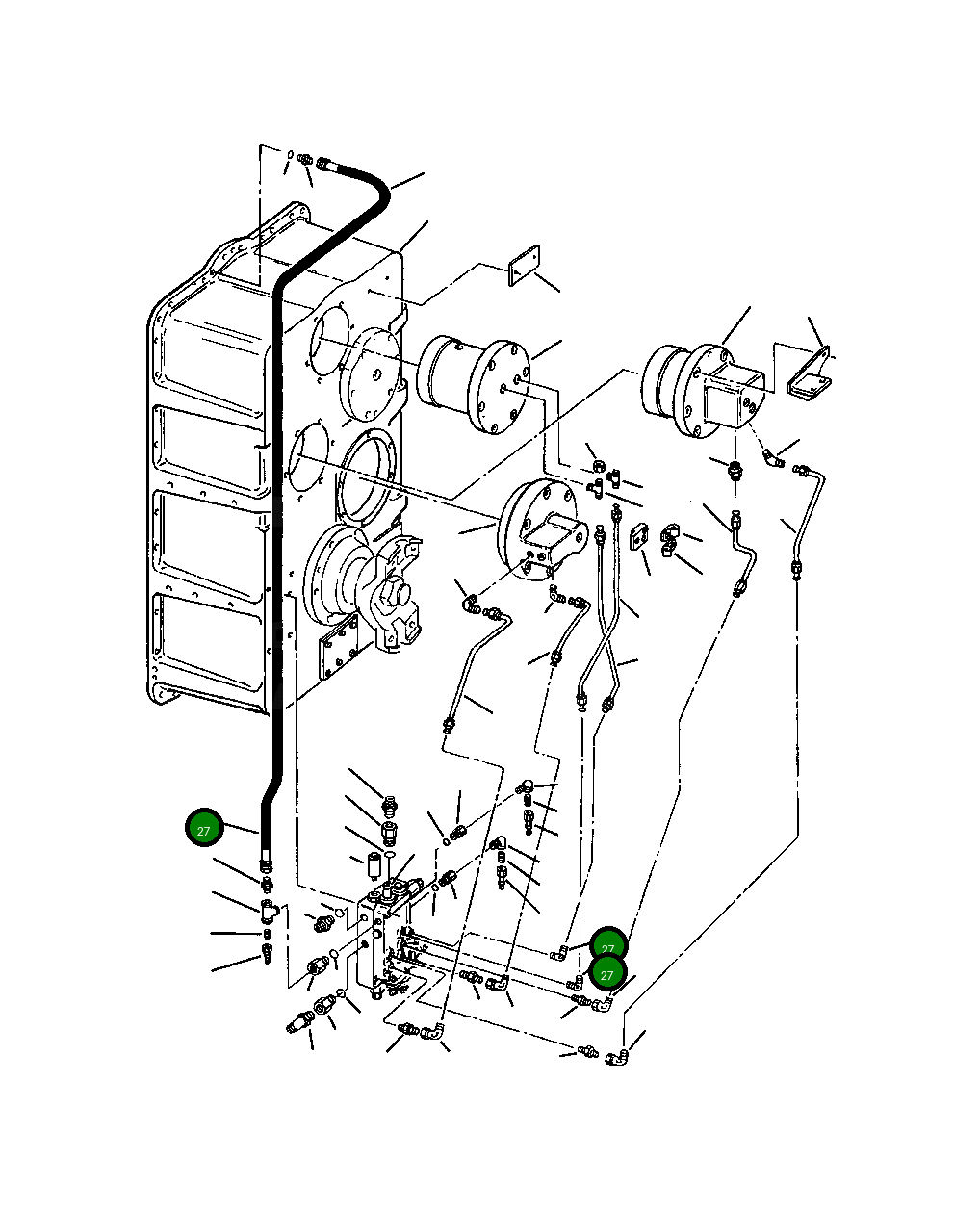 27
27
27