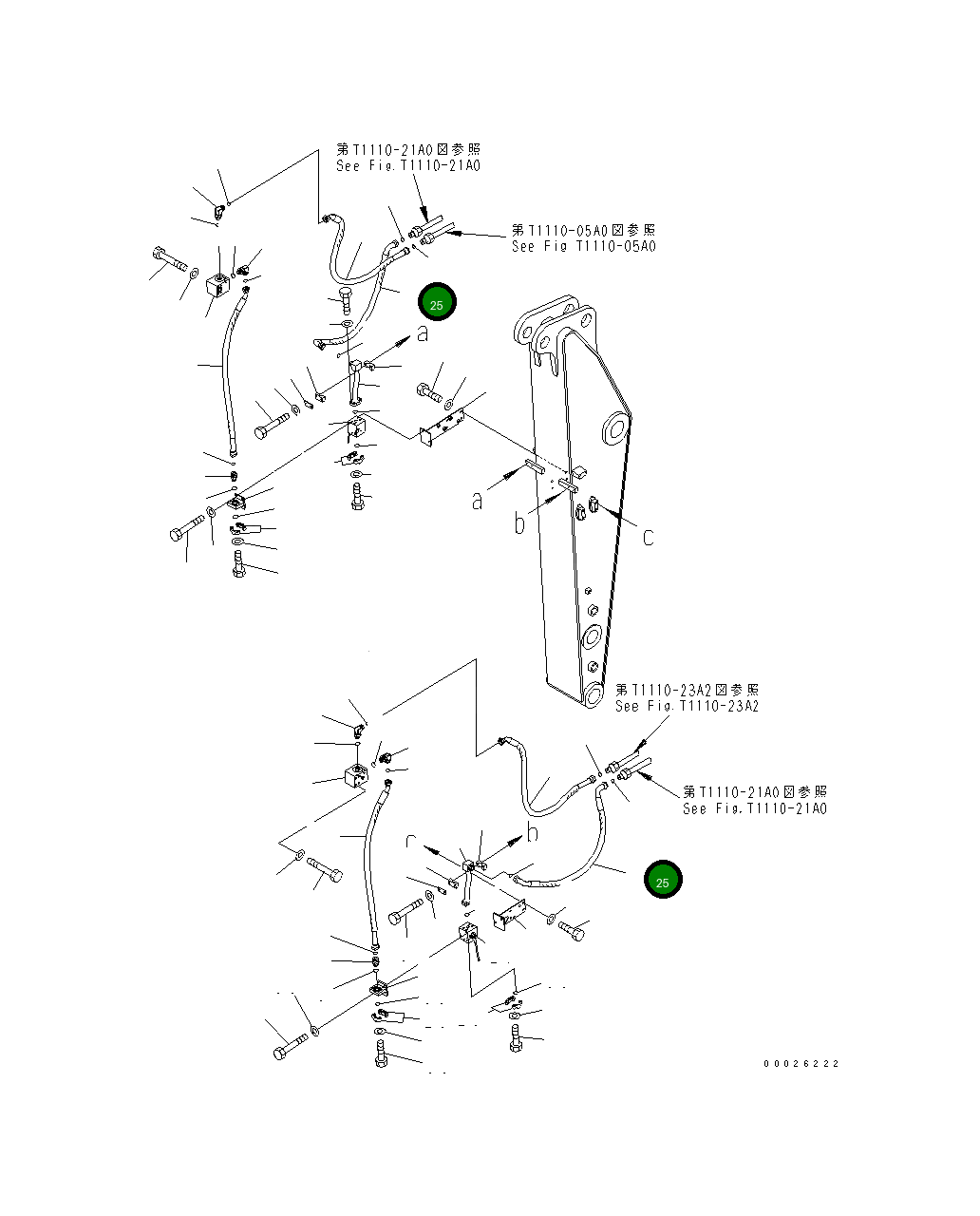 第T1110-21A0図参照
See Fig.T1110-21A0

第T1110-05A0図参照
See Fig T1110-05A0

25

a

a

b

c

第T1110-23A2図参照
See Fig.T1110-23A2

第T1110-21A0図参照
See Fig.T1110-21A0

c

b

25

00026222