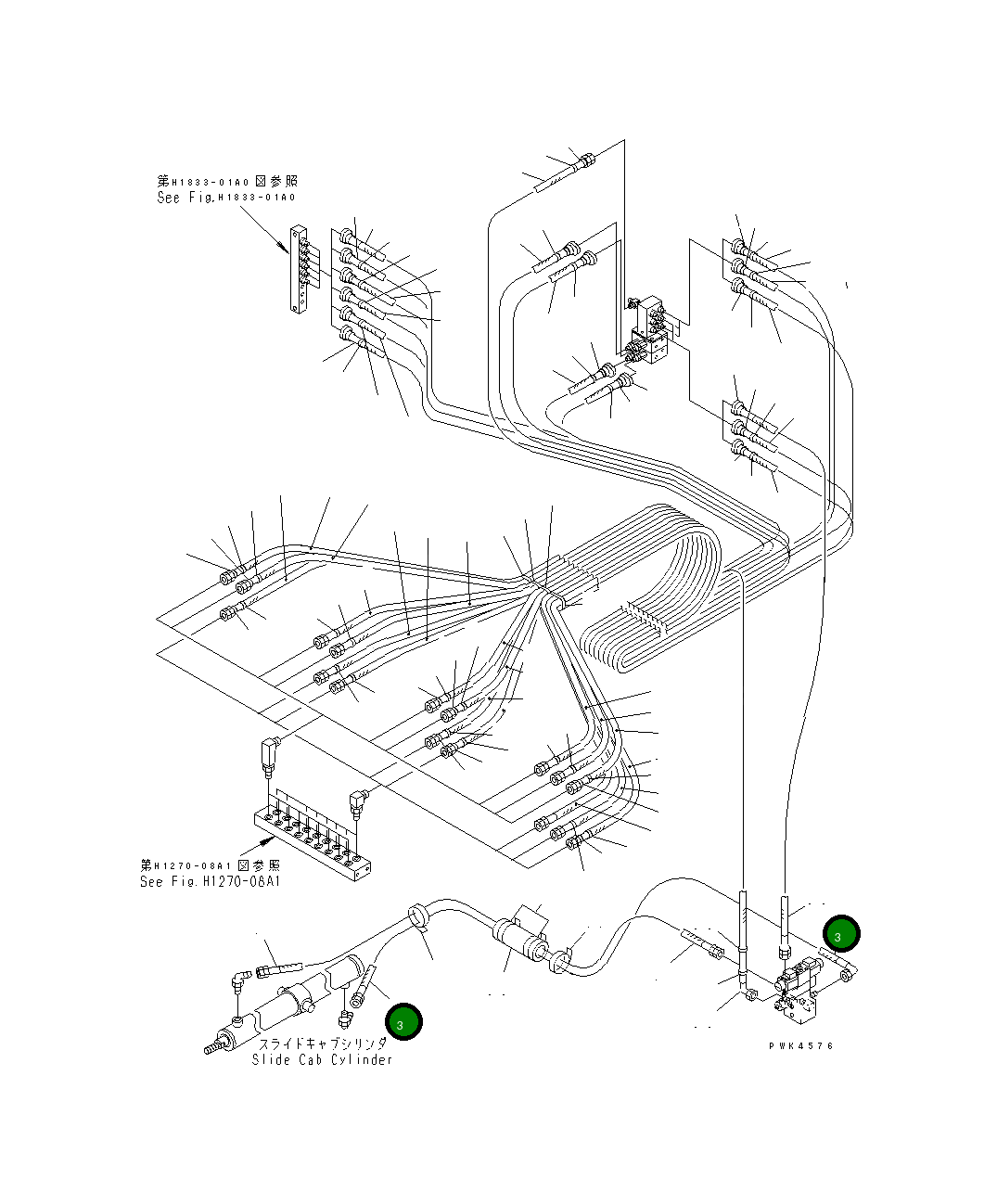 第H1833-01A0図参照
See Fig.H1833-01A0

第H1270-08A1図参照
See Fig.H1270-08A1

3

3

スライドキャブシリンダ
Slide Cab Cylinder

PWK4576