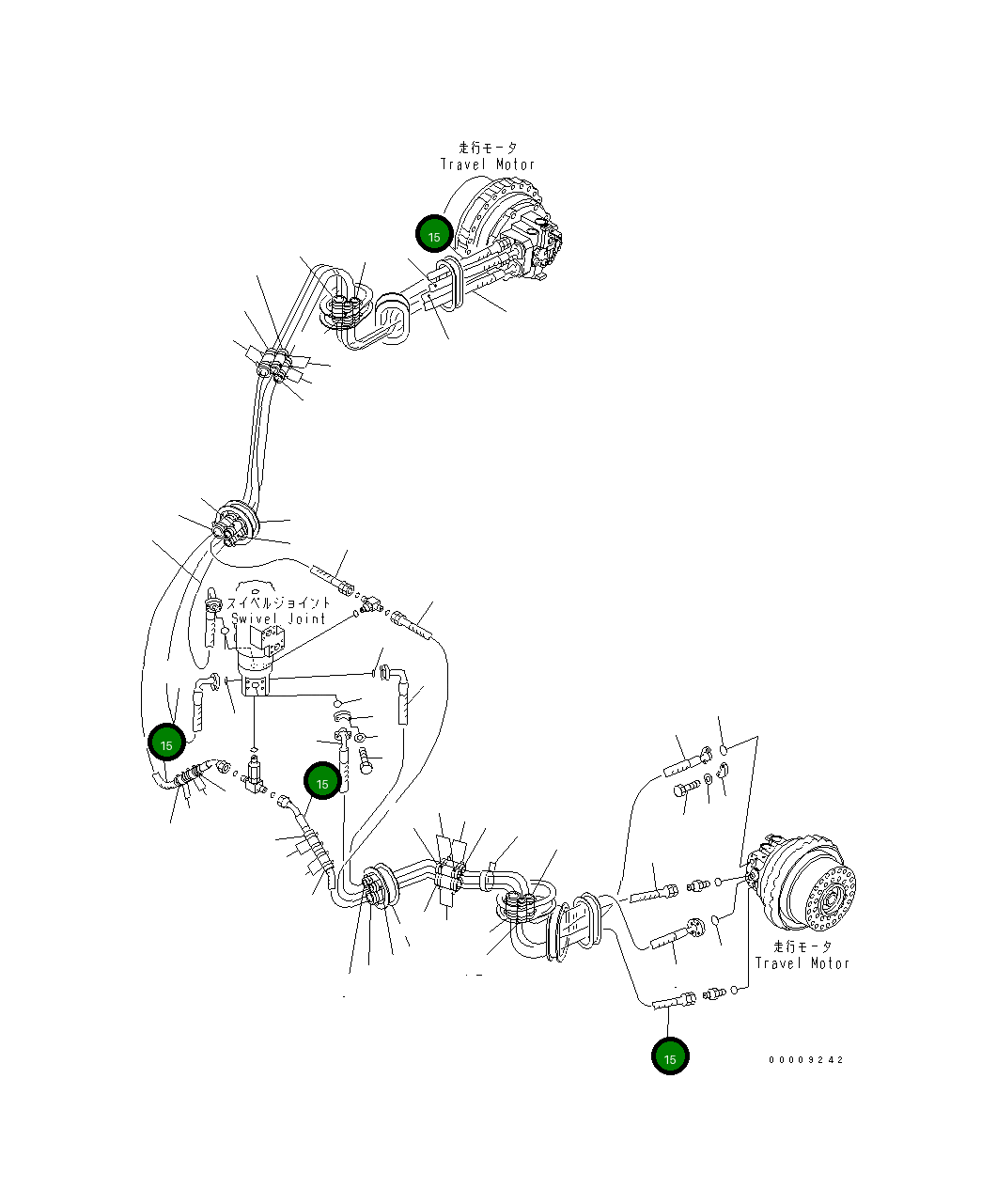 走行モータ
Travel Motor

15

スイベルジョイント
Swivel Joint

15

15

走行モータ
Travel Motor

15

00009242