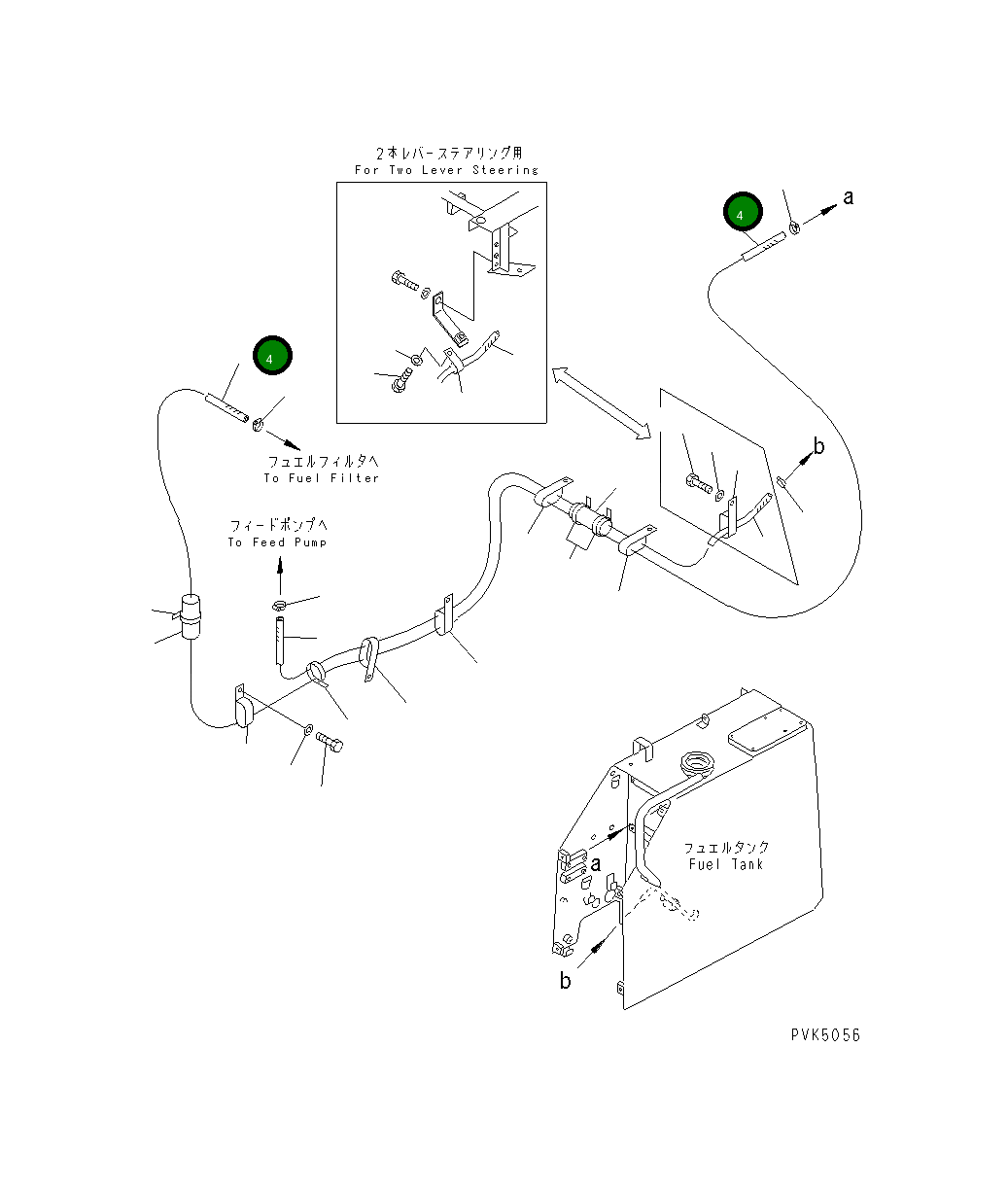 2本レバーステアリング用
For Two Lever Steering

4

a

4

フュエルフィルタへ
To Fuel Filter

b

フィードポンプへ
To Feed Pump

フュエルタンク
Fuel Tank

a

b

PVK5056