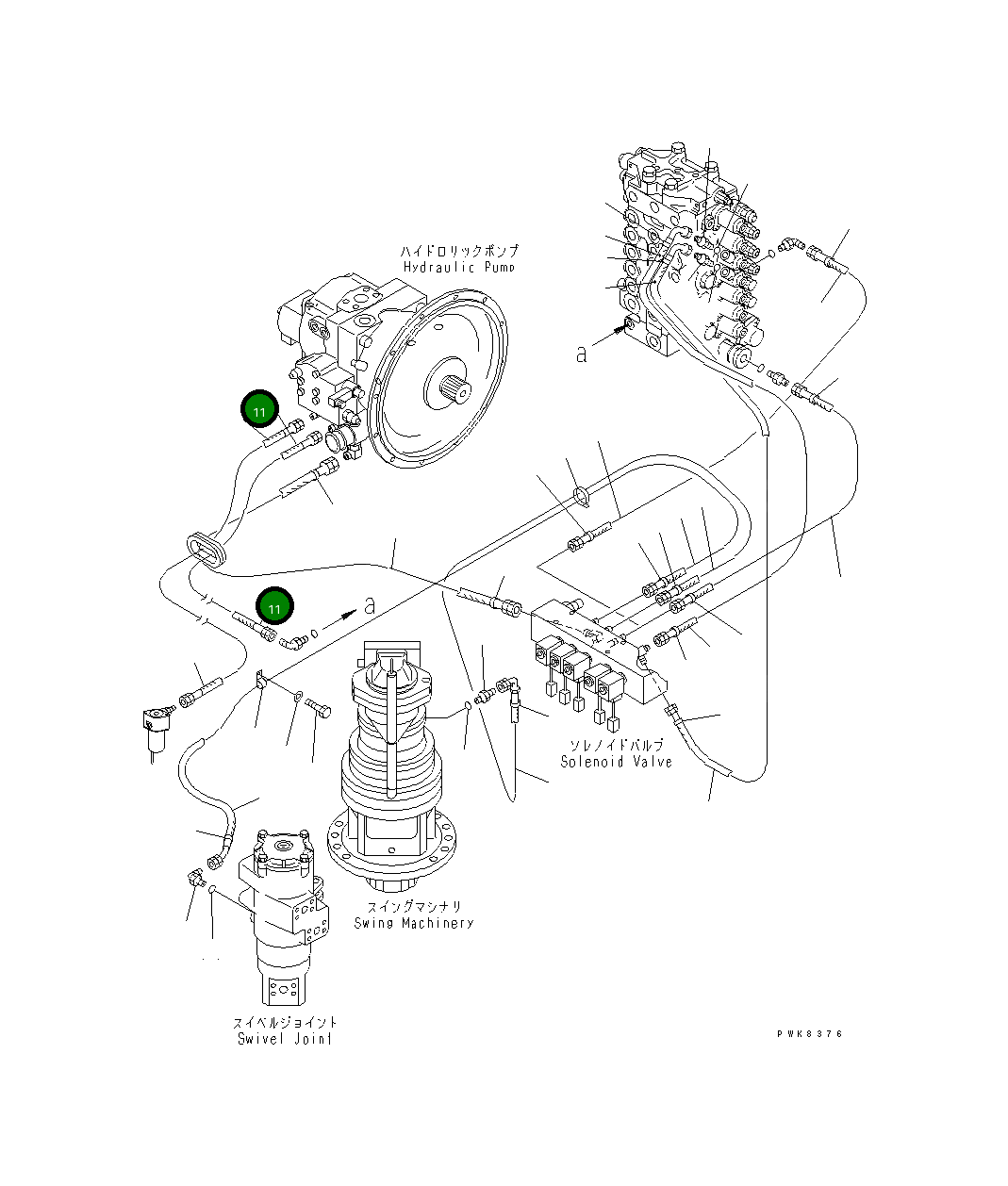 ハイドロリックポンプ
Hydraulic Pump

a

11

11

a

ソレノイドバルブ
Solenoid Valve

スイングマシナリ
Swing Machinery

スイベルジョイント
Swivel Joint

PWK8376