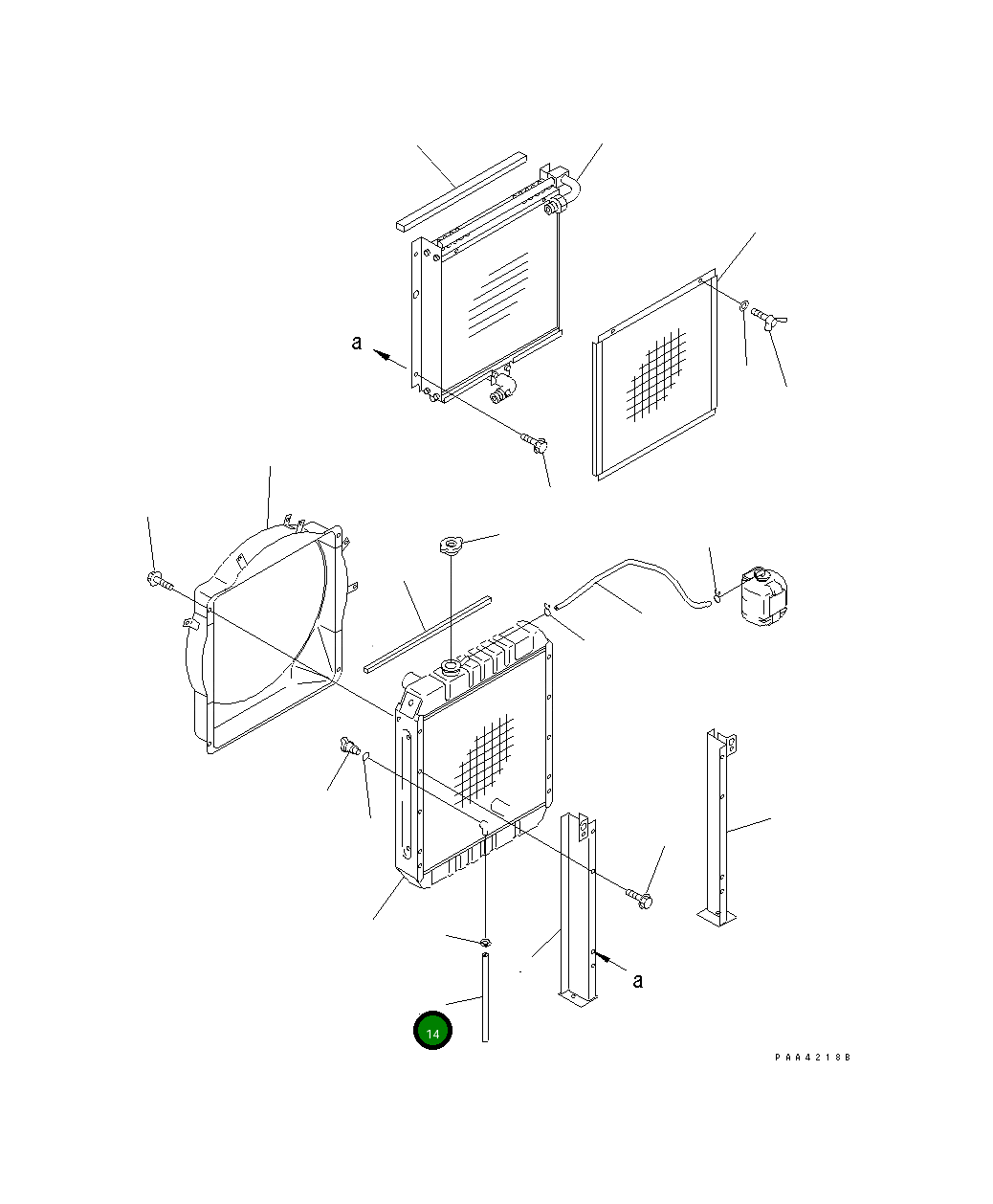 a

a

14

PAA4218B