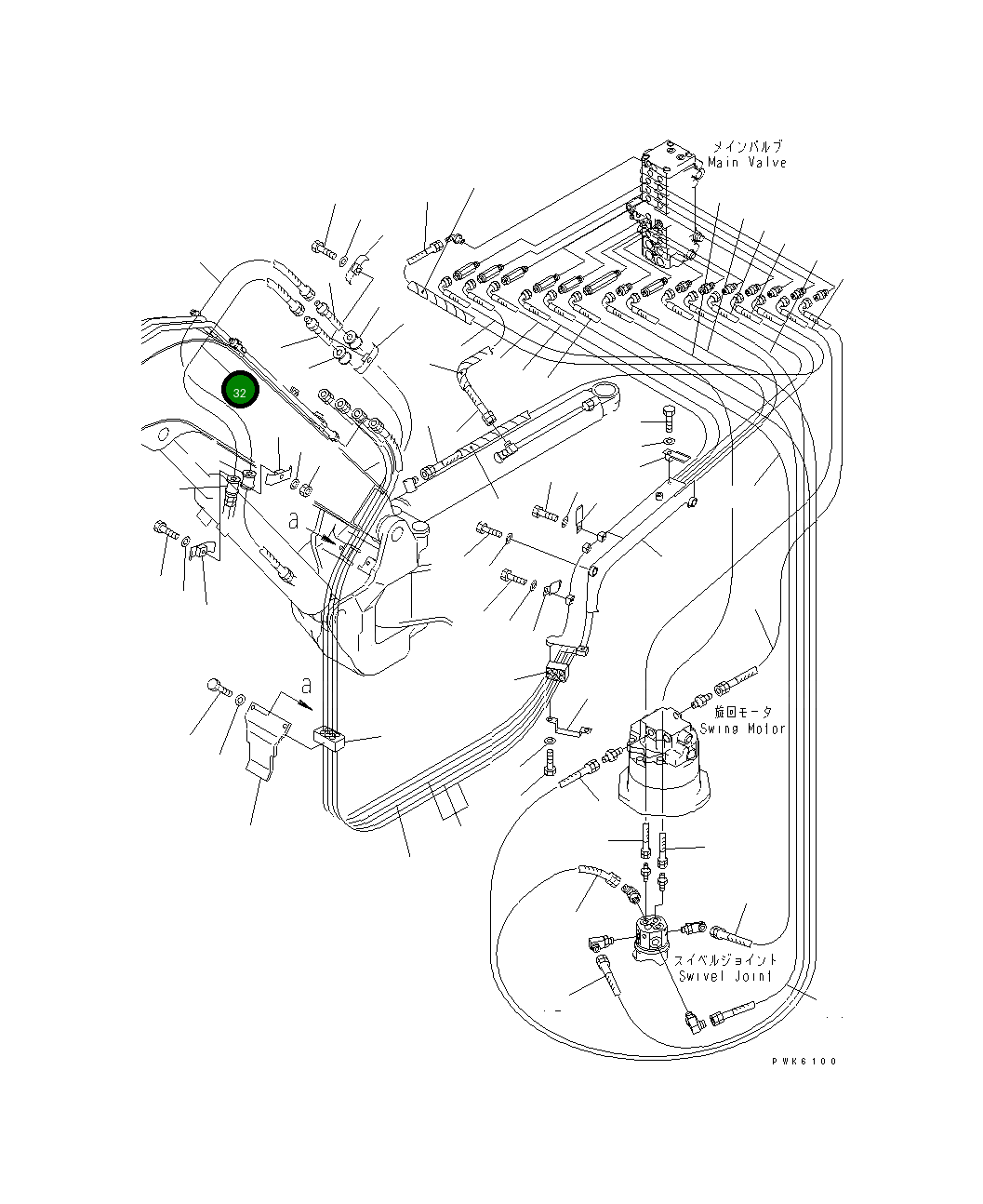 メインバルブ
Main Valve

32

a

a

旋回モータ
Swing Motor

スイベルジョイント
Swivel Joint

PWK6100