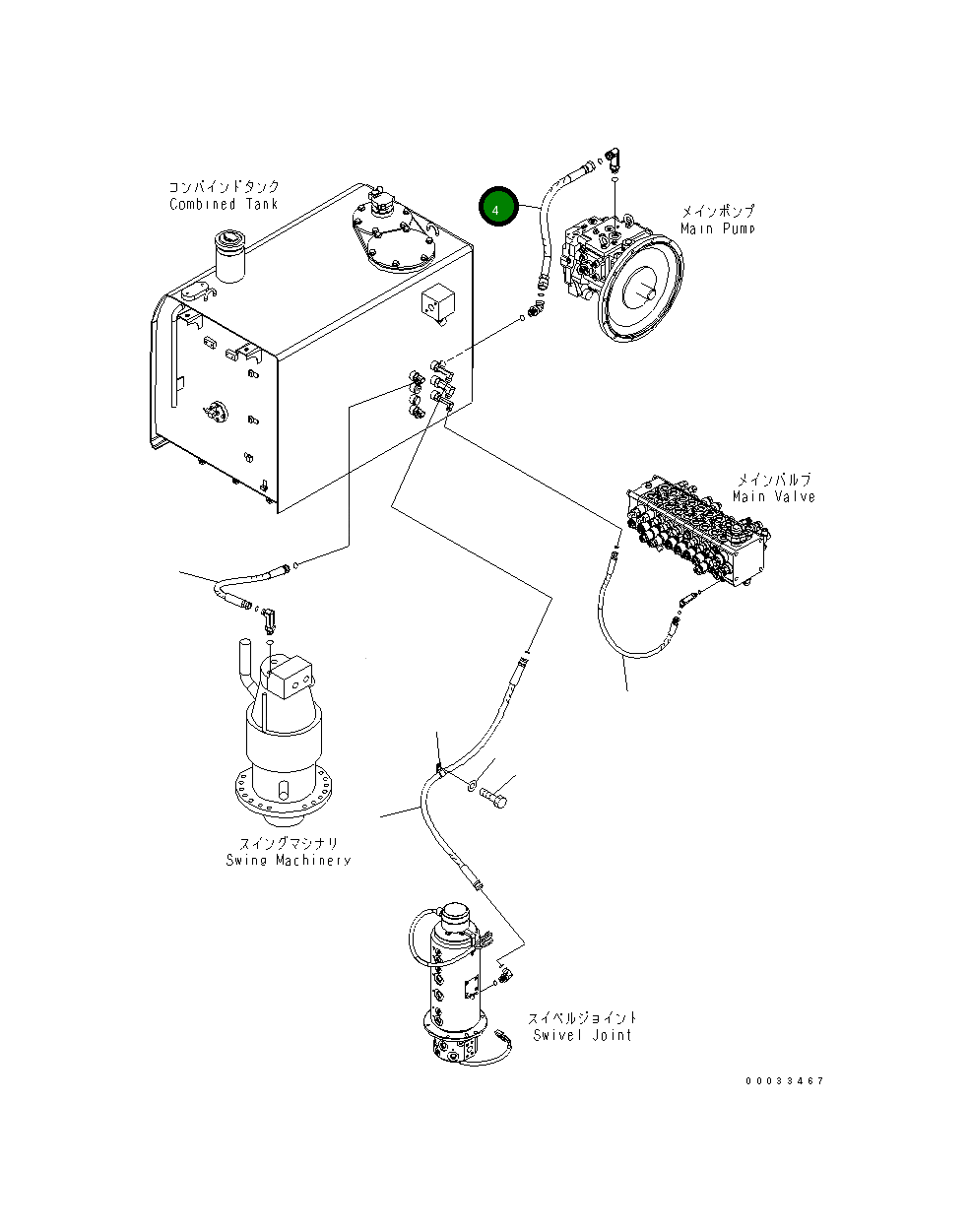 コンバインドタンク
Combined Tank

4

メインポンプ
Main Pump

メインバルブ
Main Valve

スイングマシナリ
Swing Machinery

スイベルジョイント
Swivel Joint

00033467