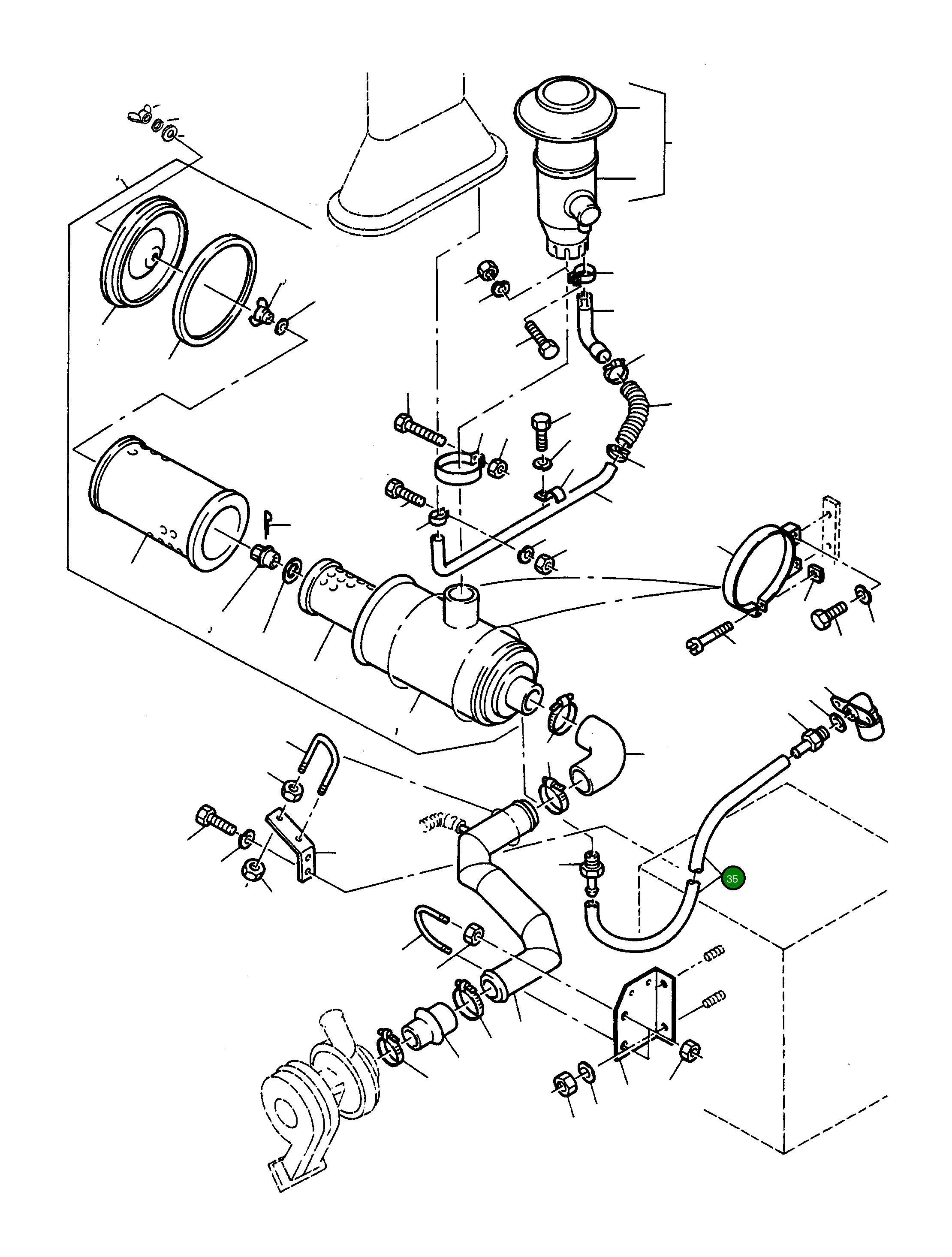 35