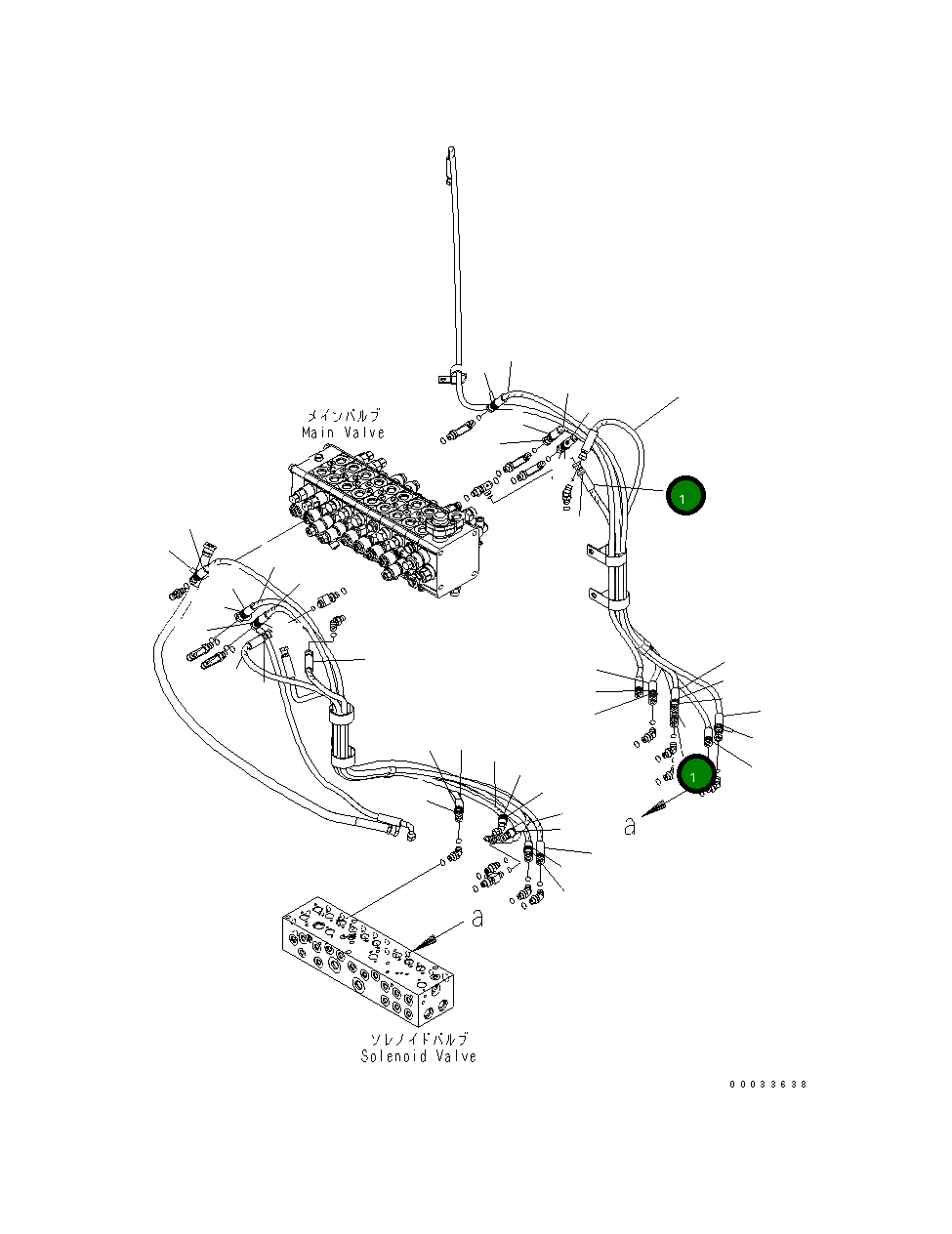 メインバルブ
Main Valve

1

1

a

a

ソレノイドバルブ
Solenoid Valve

00033638