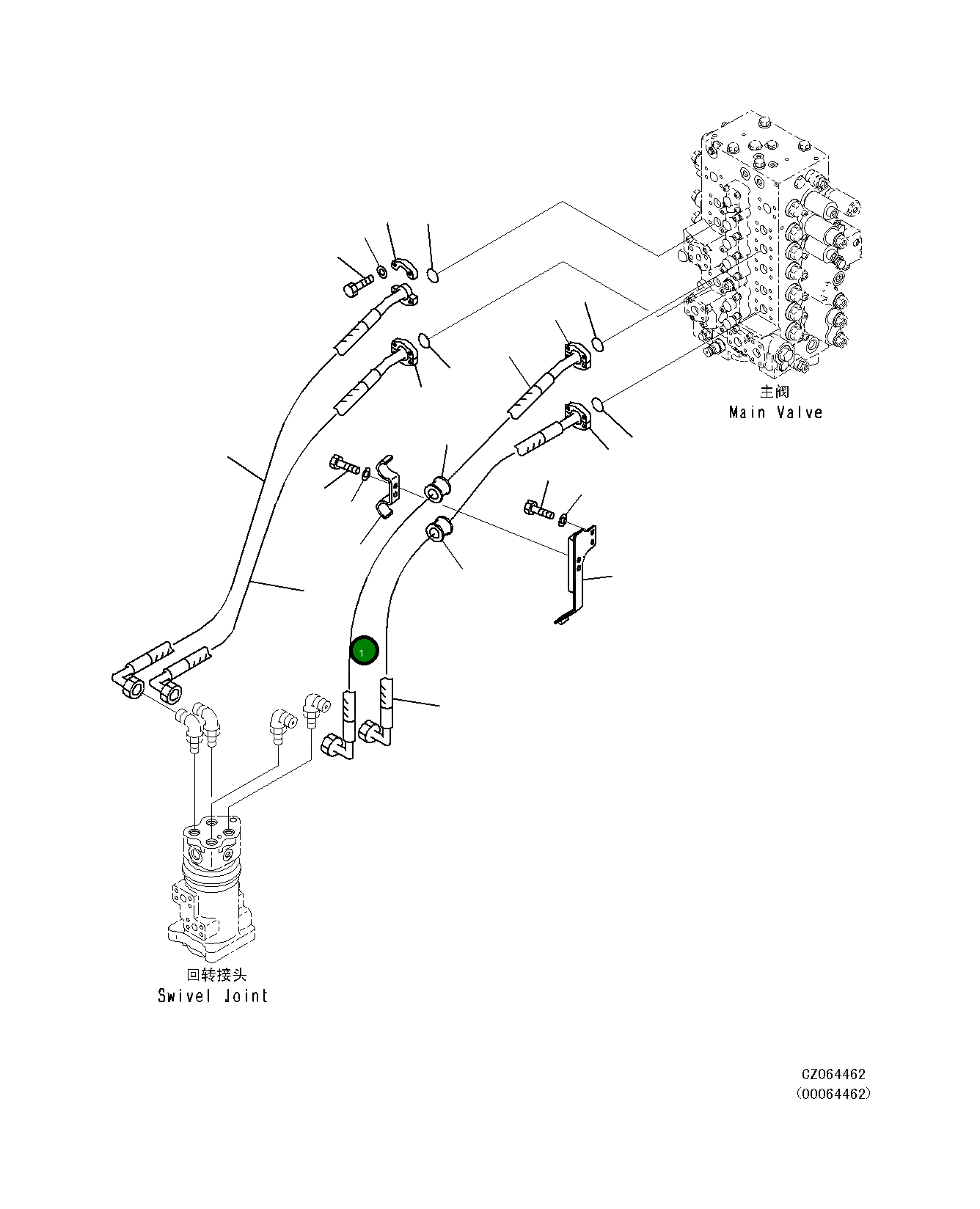 主阀
Main Valve

1

回转接头
Swivel Joint

CZ064462
(00064462)