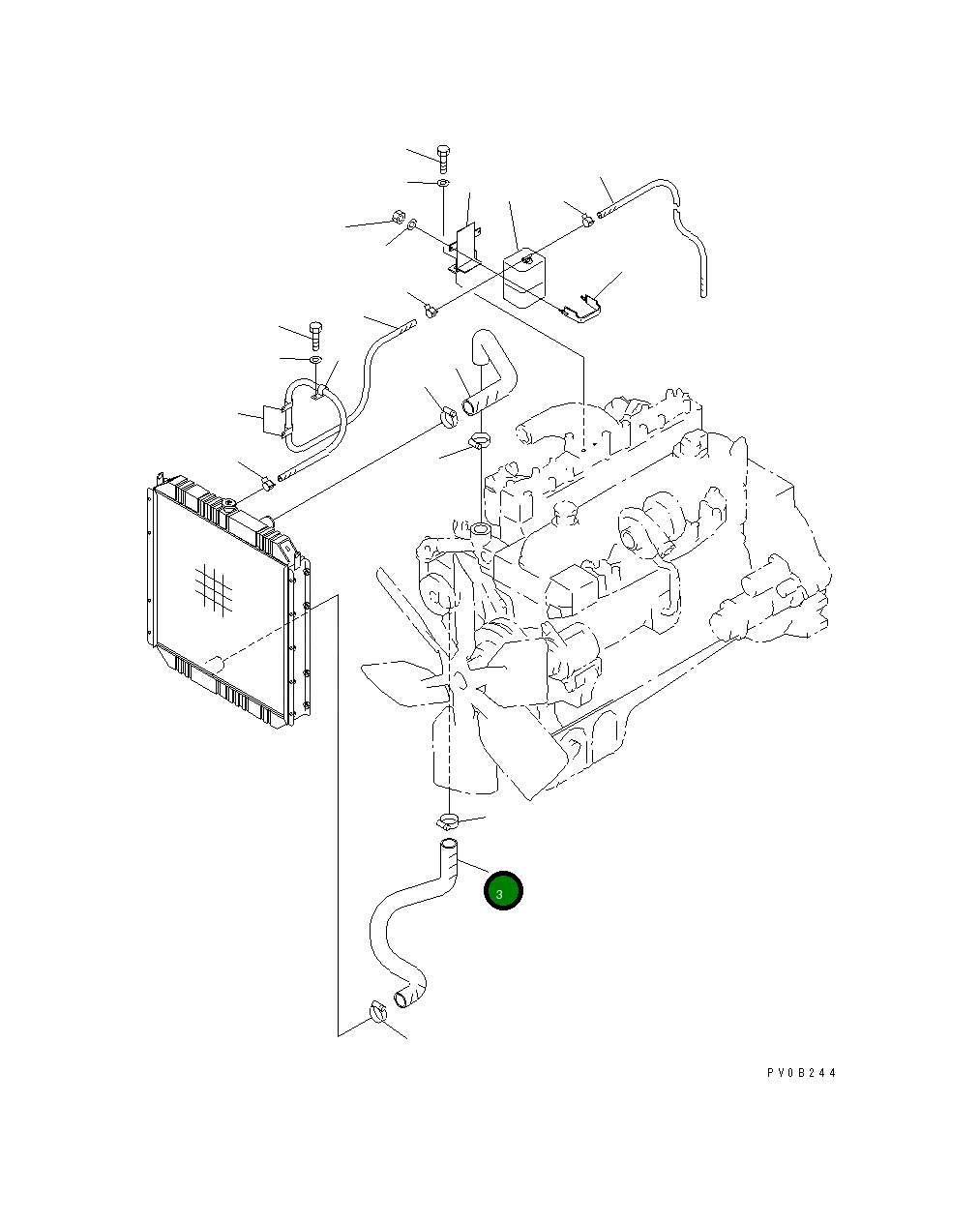 3

PV0B244