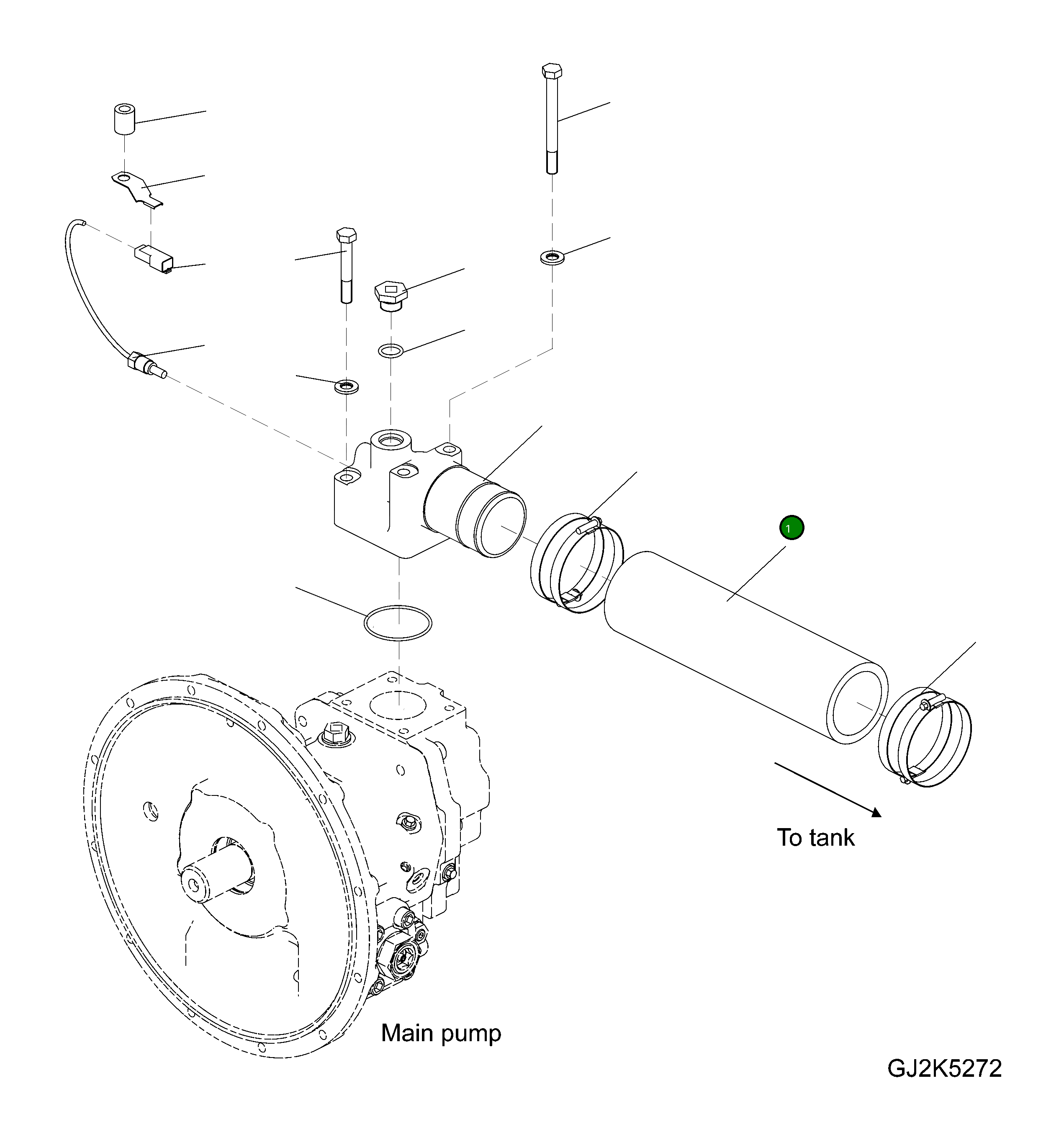 1

To tank

Main pump

GJ2K5272