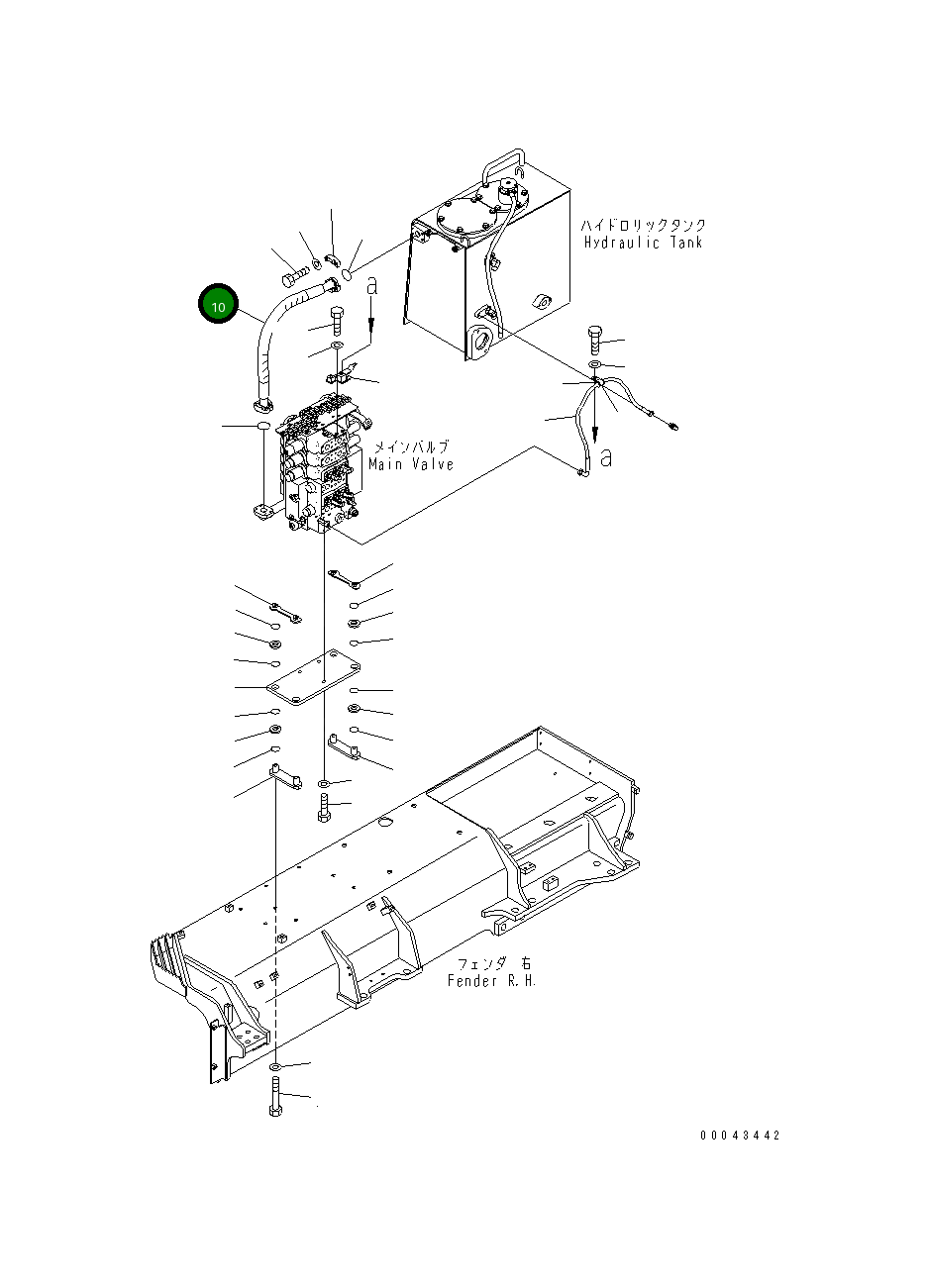 ハイドロリックタンク
Hydraulic Tank

10

a

メインバルブ
Main Valve

a

フェンダ 右
Fender R.H.

00043442