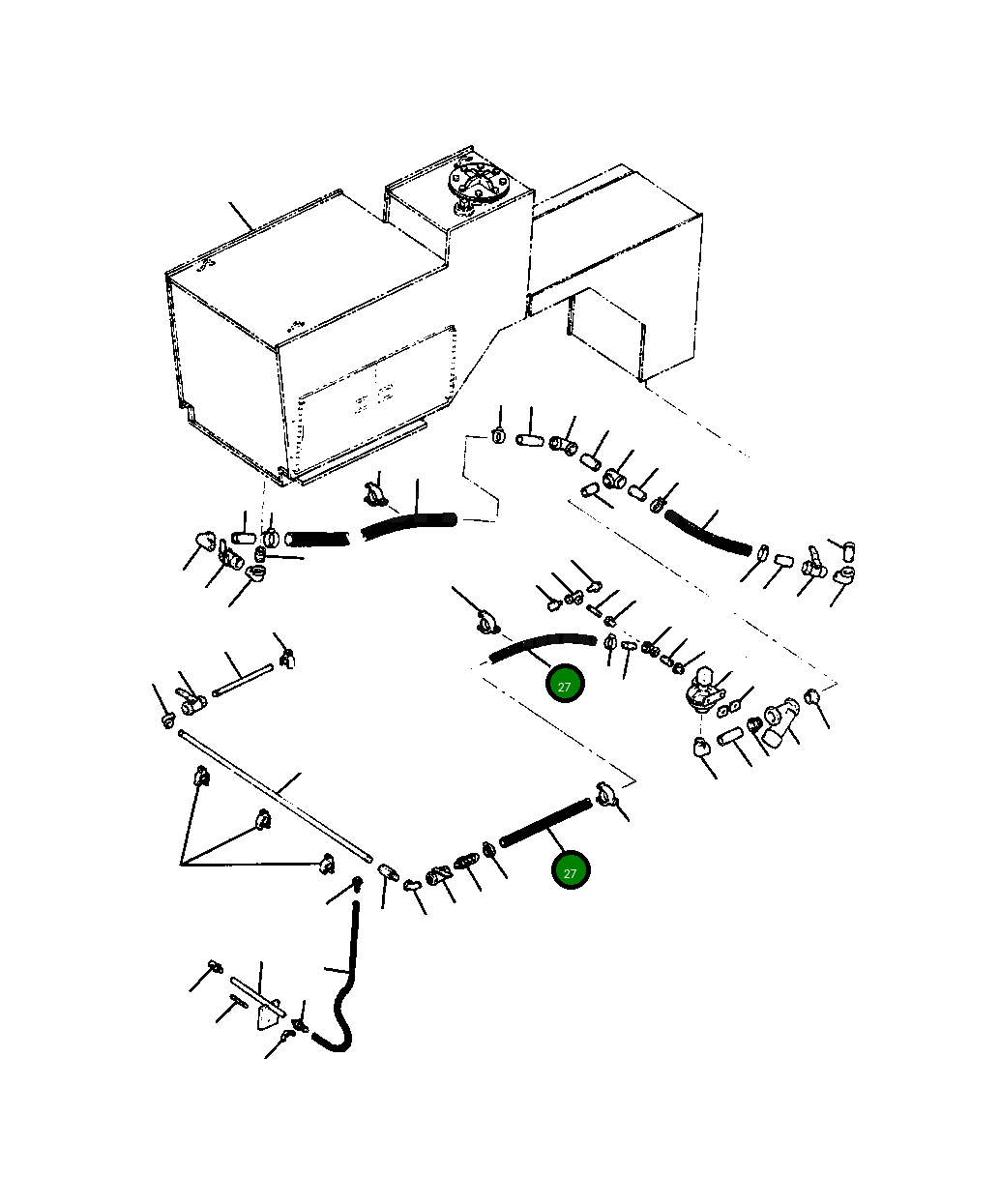 27

27