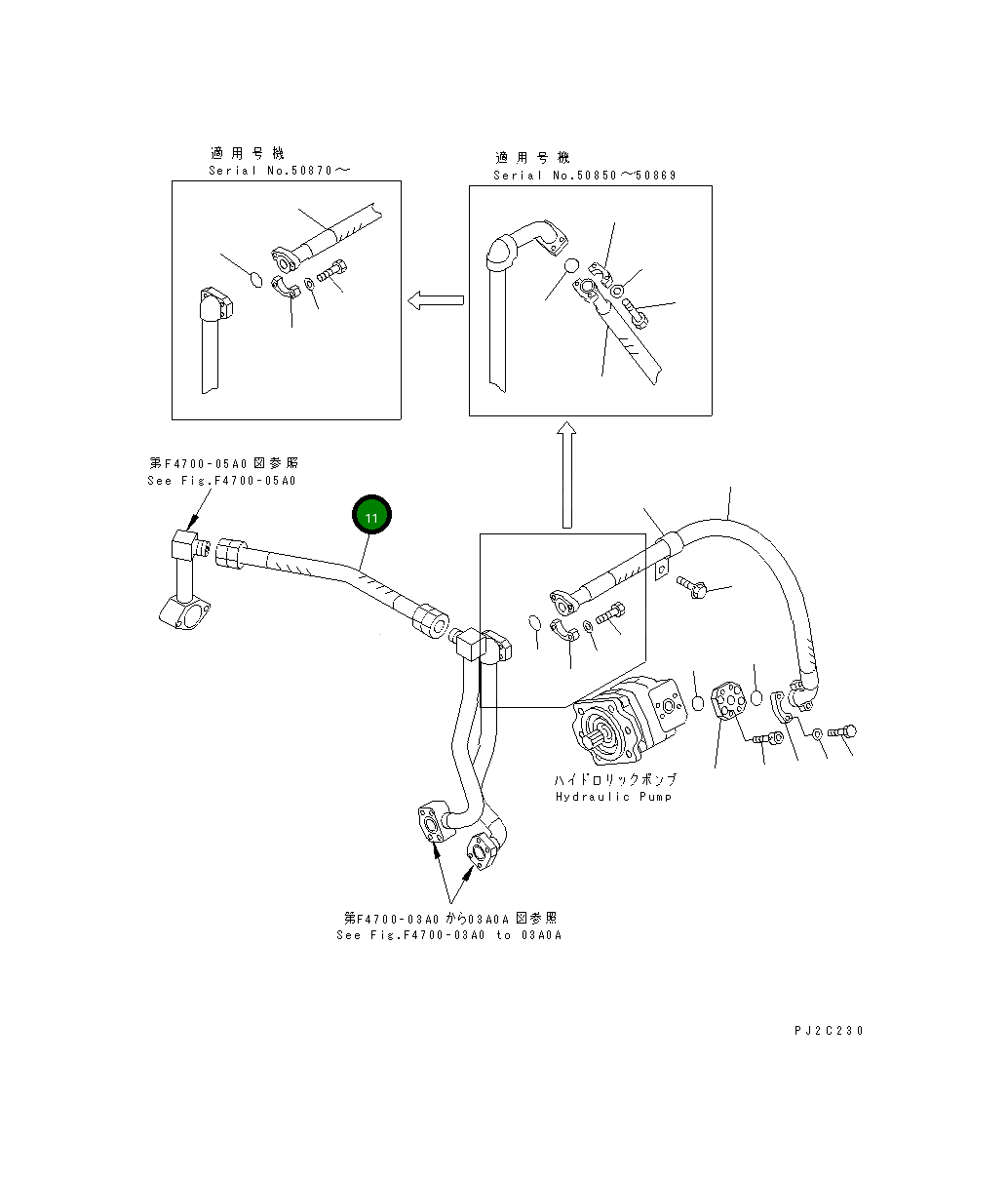 適用号機
Serial No.50870～

適用号機
Serial No.50850～50869

第F4700-05A0図参照
See Fig.F4700-05A0

11

ハイドロリックポンプ
Hydraulic Pump

第F4700-03A0から03A0A図参照
See Fig.F4700-03A0 to 03A0A

PJ2C230