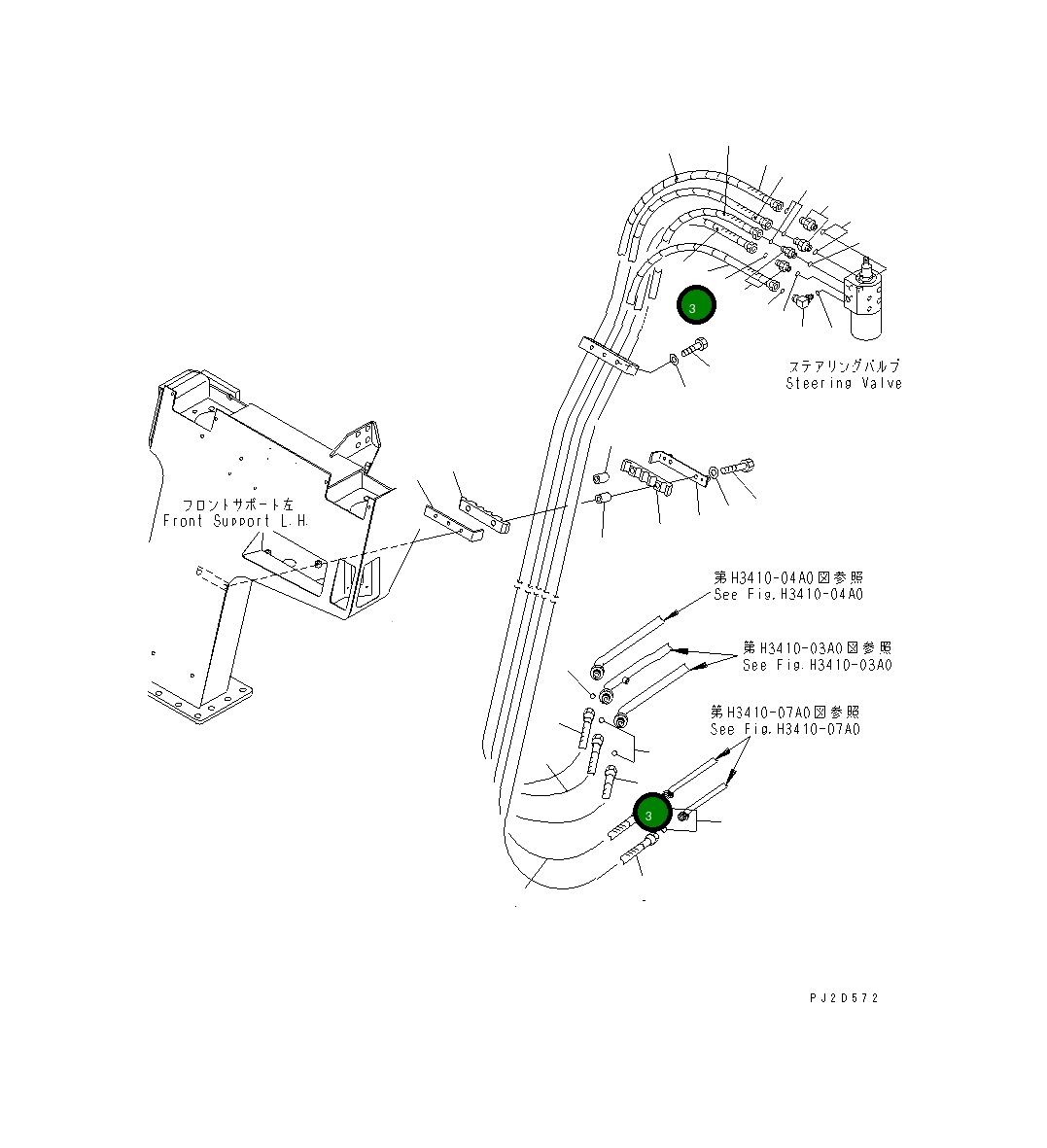 3

ステアリングバルブ
Steering Valve

フロントサポート左
Front Support L.H.

第H3410-04A0図参照
See Fig.H3410-04A0

第H3410-03A0図参照
See Fig.H3410-03A0

第H3410-07A0図参照
See Fig.H3410-07A0

3

PJ2D572