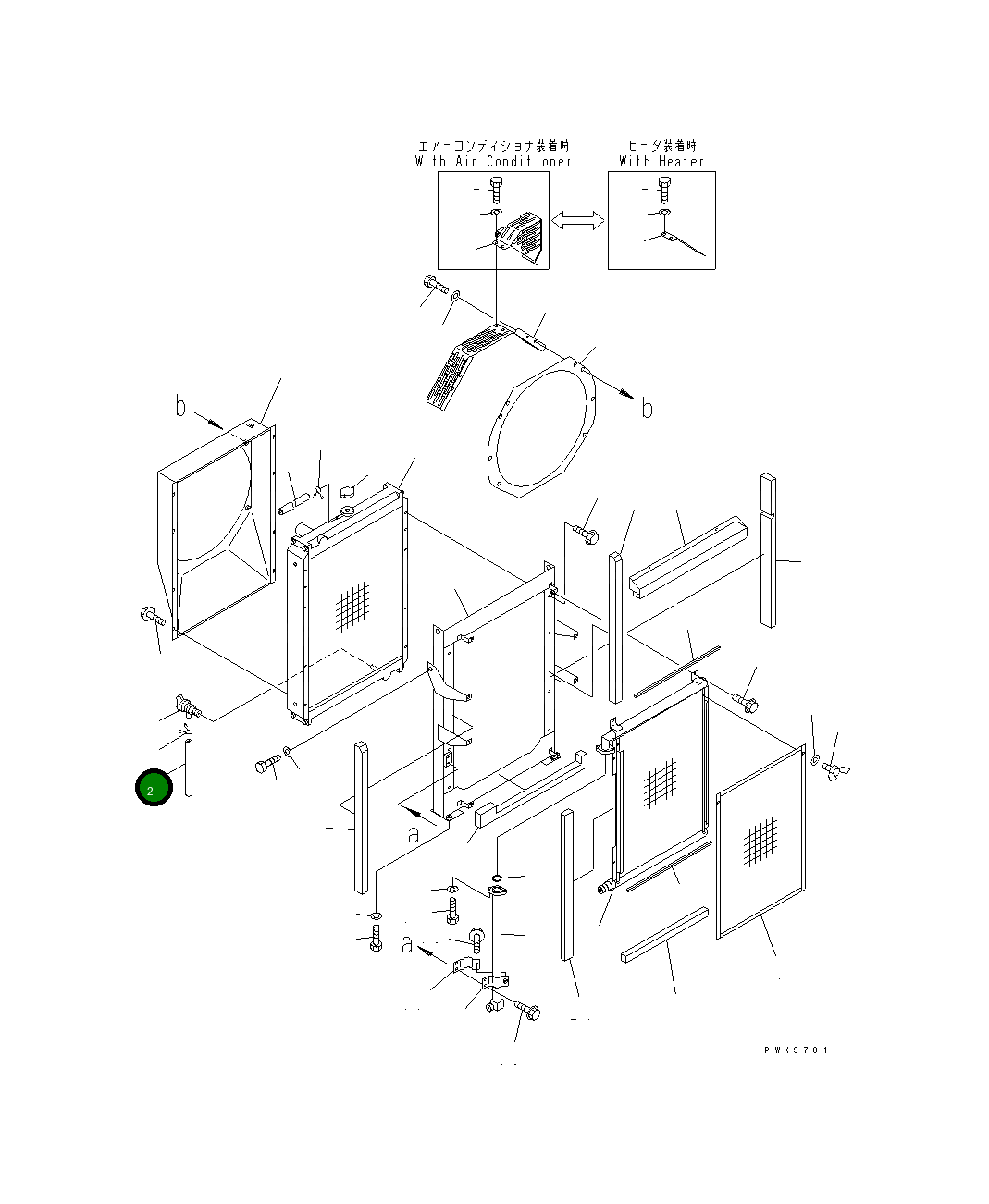 エアーコンディショナ装着時
With Air Conditioner

ヒータ装着時
With Heater

b

b

2

a

a

PWK9781