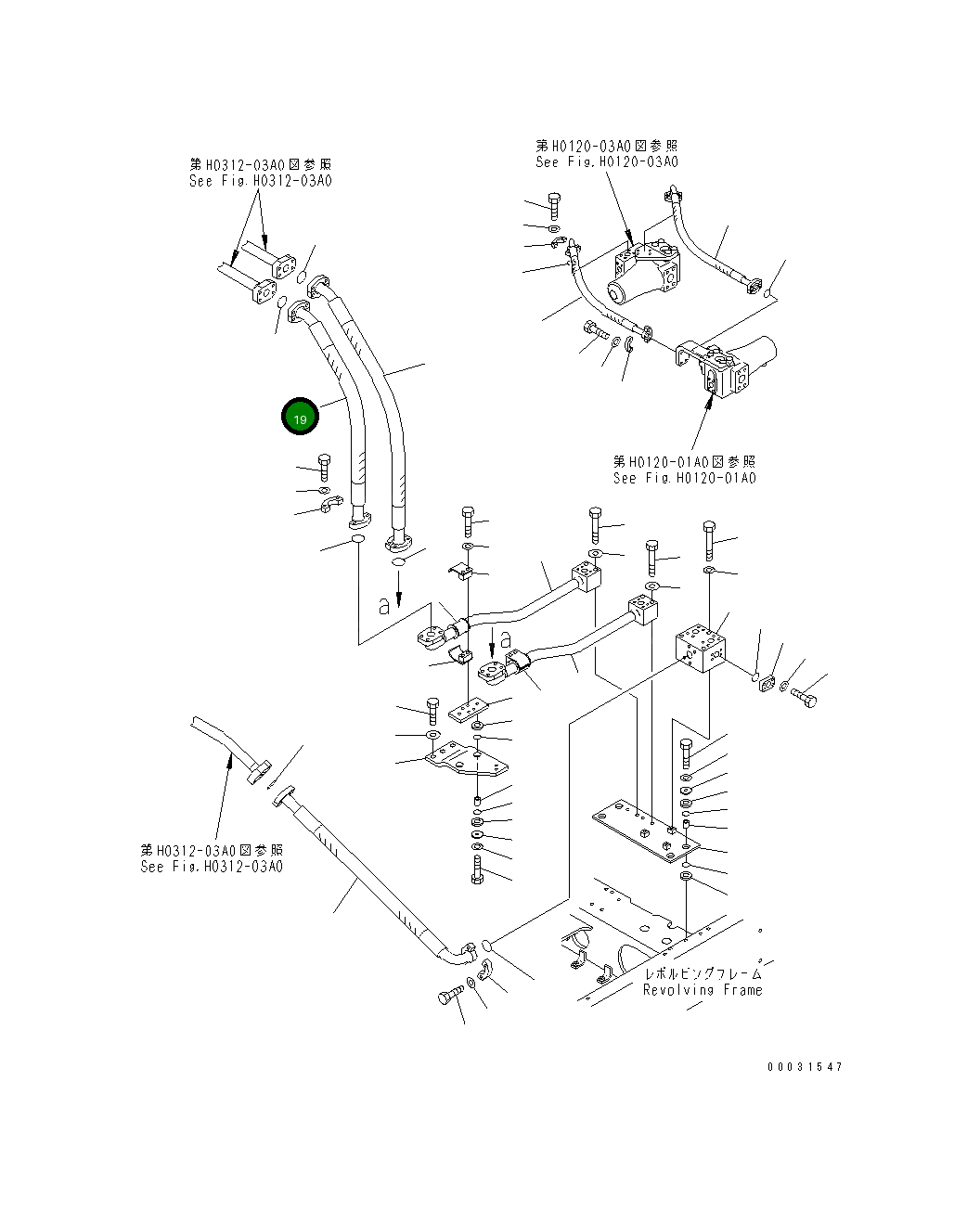 第H0312-03A0図参照
See Fig.H0312-03A0

第H0120-03A0図参照
See Fig.H0120-03A0

19

第H0120-01A0図参照
See Fig.H0120-01A0

a

a

第H0312-03A0図参照
See Fig.H0312-03A0

レボルビングフレーム
Revolving Frame

00031547