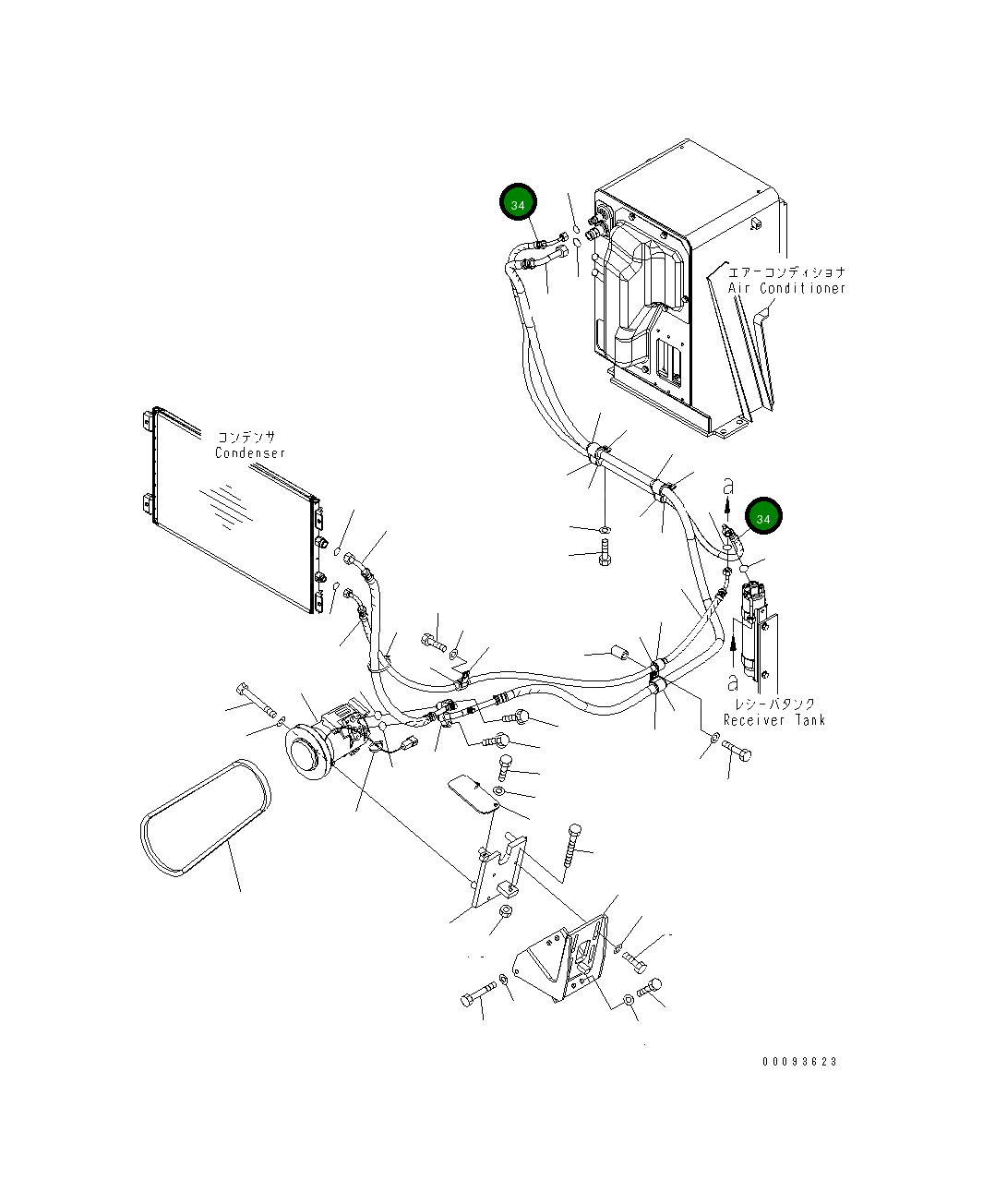 34

エアーコンディショナ
Air Conditioner

コンデンサ
Condenser

a

34

a

レシーバタンク
Receiver Tank

00093623