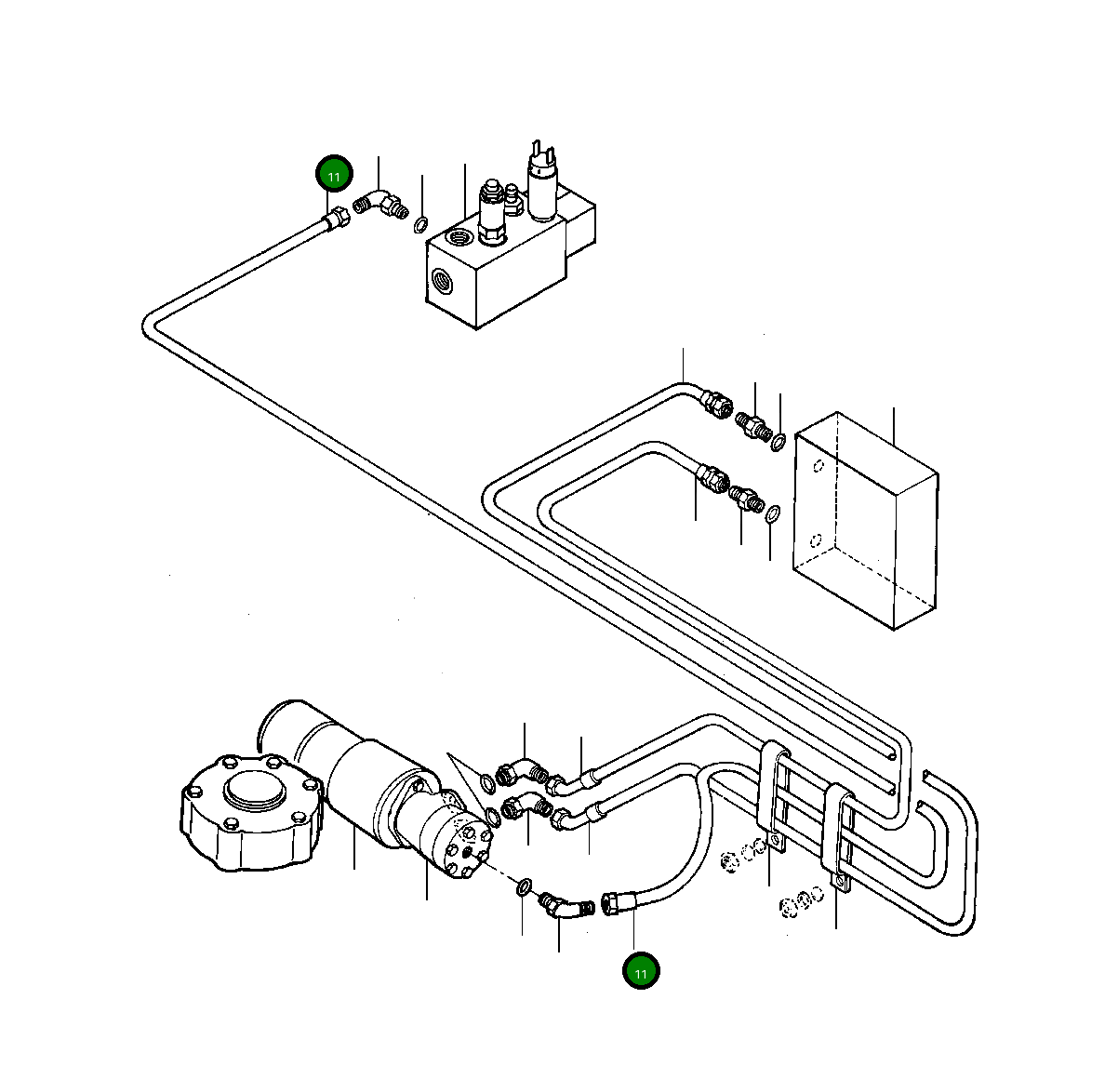 11

11