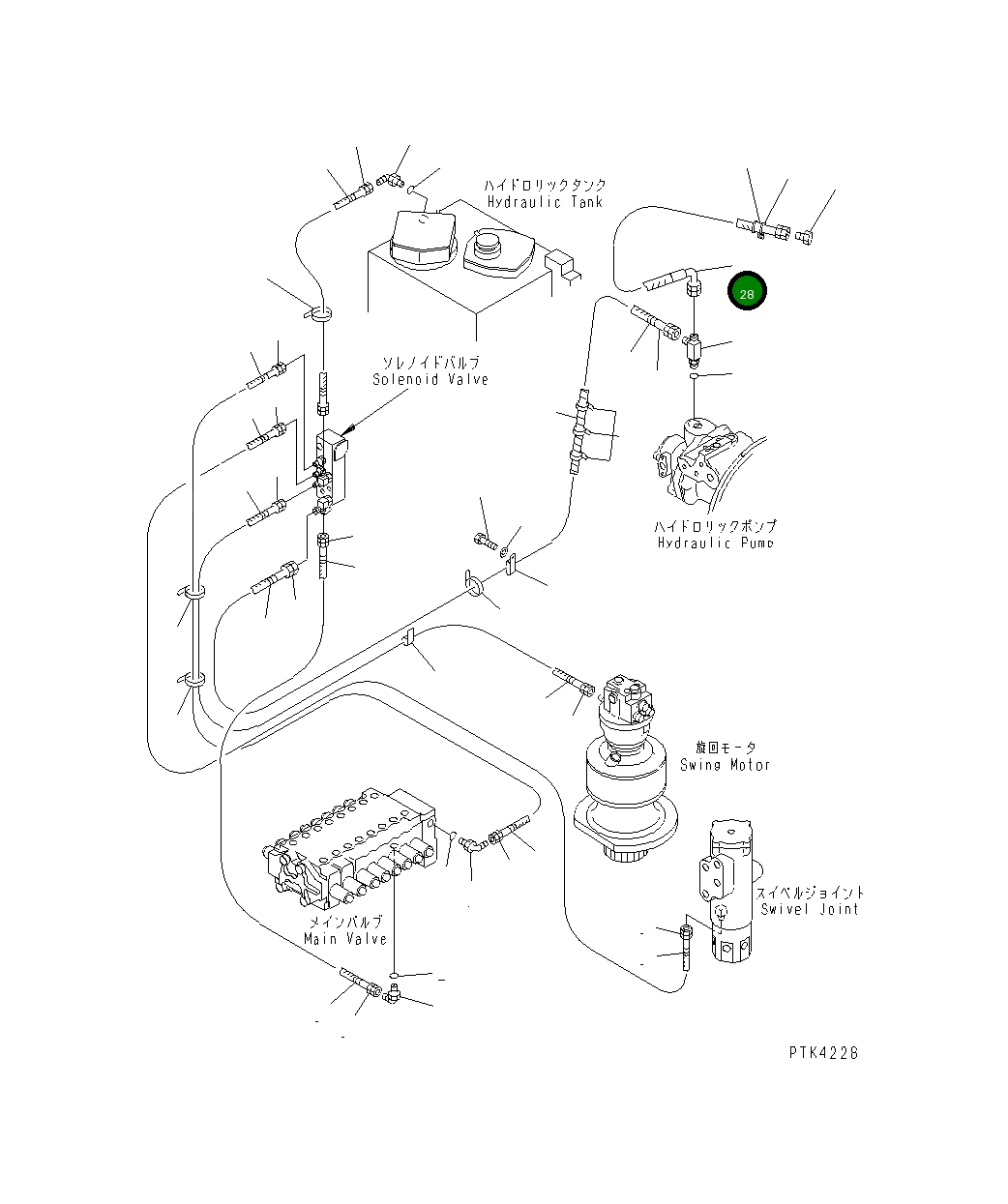 ハイドロリックタンク
Hydraulic Tank

28

ソレノイドバルブ
Solenoid Valve

ハイドロリックポンプ
Hydraulic Pump

旋回モータ
Swing Motor

スイベルジョイント
Swivel Joint

メインバルブ
Main Valve

PTK4226