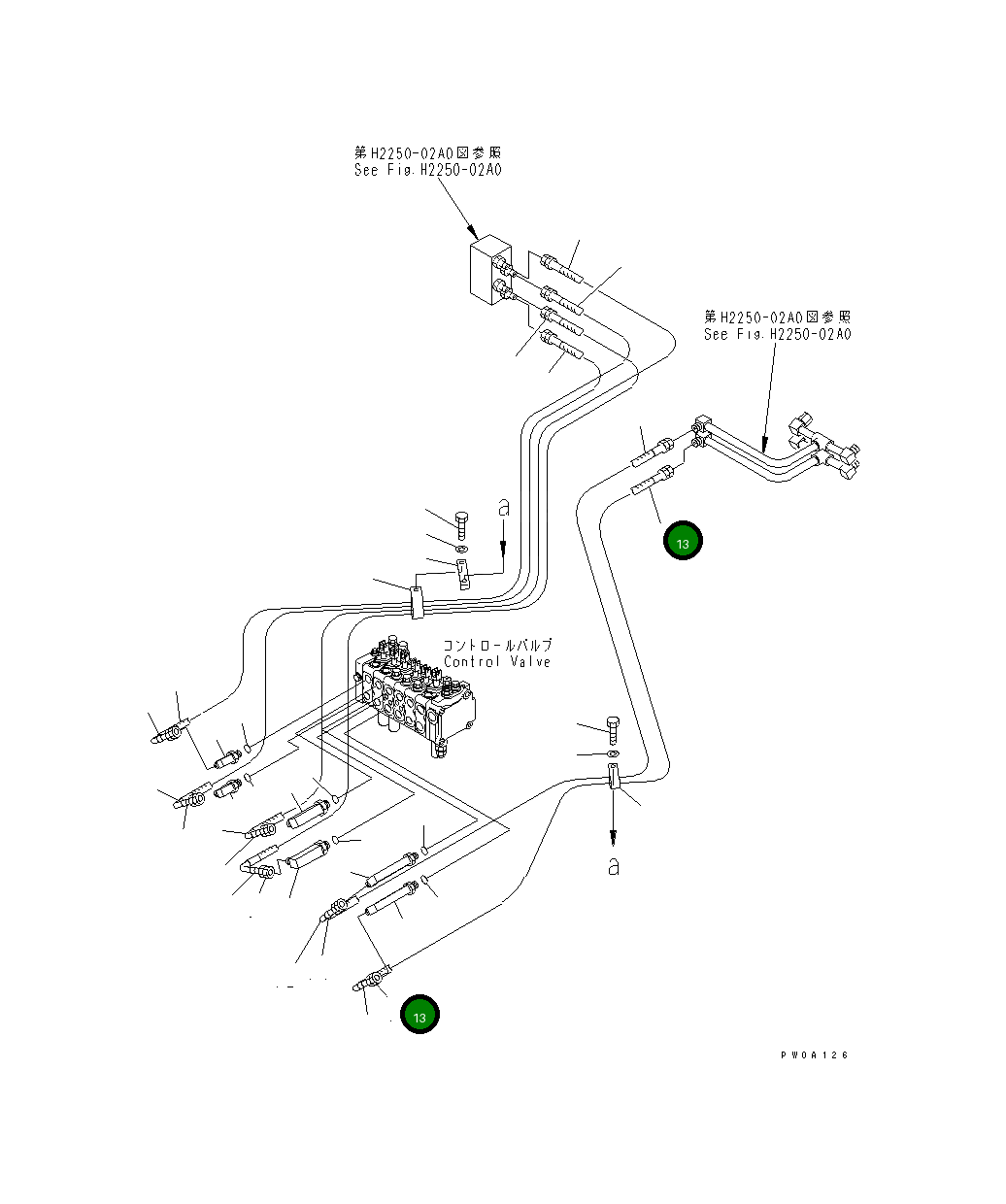 第H2250-02A0図参照
See Fig.H2250-02A0

第H2250-02A0図参照
See Fig.H2250-02A0

a

13

コントロールバルブ
Control Valve

a

13

PW0A126