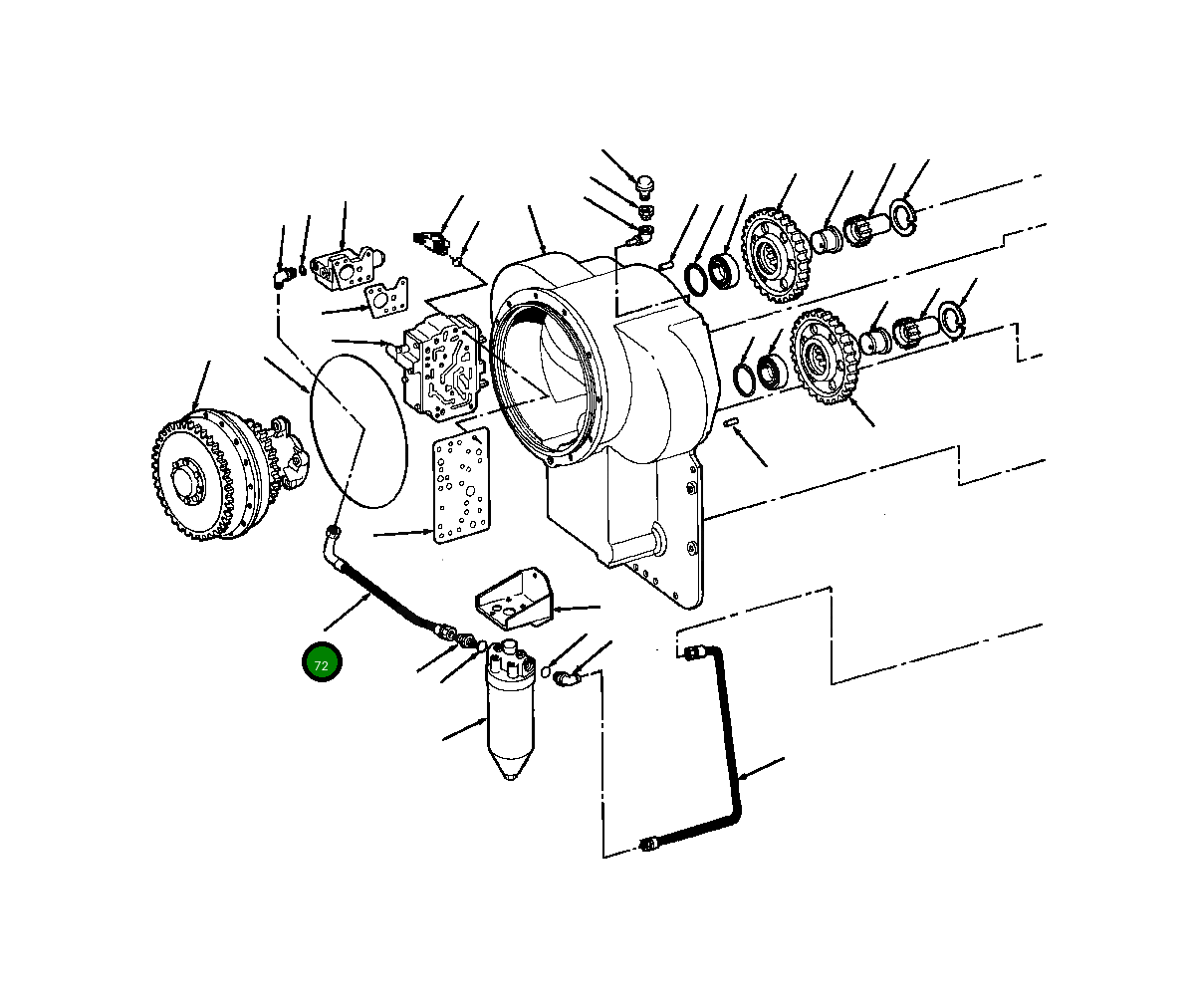 72