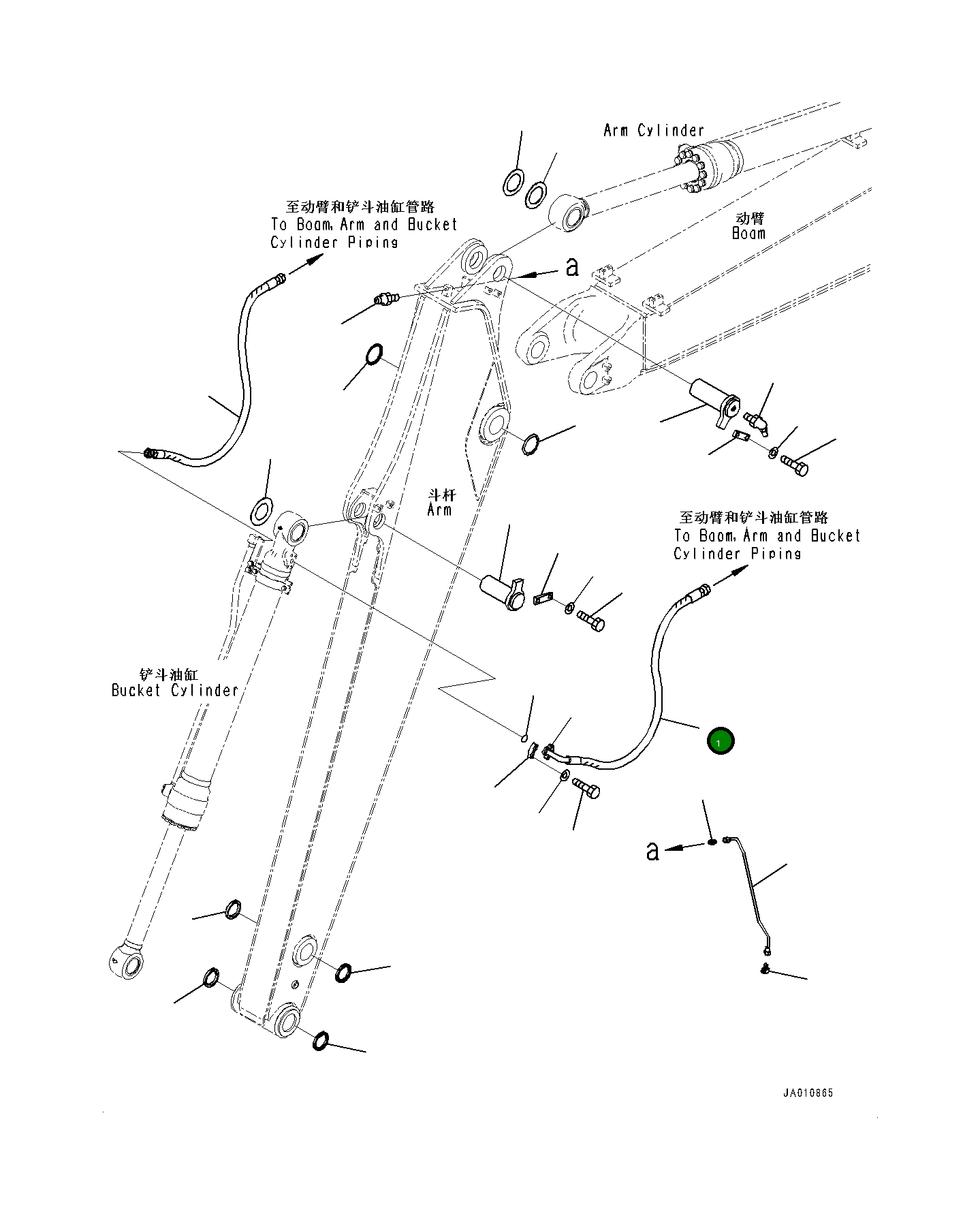 Arm Cylinder

至动臂和铲斗油缸管路
To Boom, Arm and Bucket
Cylinder Piping

动臂
Boom

a

斗杆
Arm

至动臂和铲斗油缸管路
To Boom, Arm and Bucket
Cylinder Piping

铲斗油缸
Bucket Cylinder

1

a

JA010865