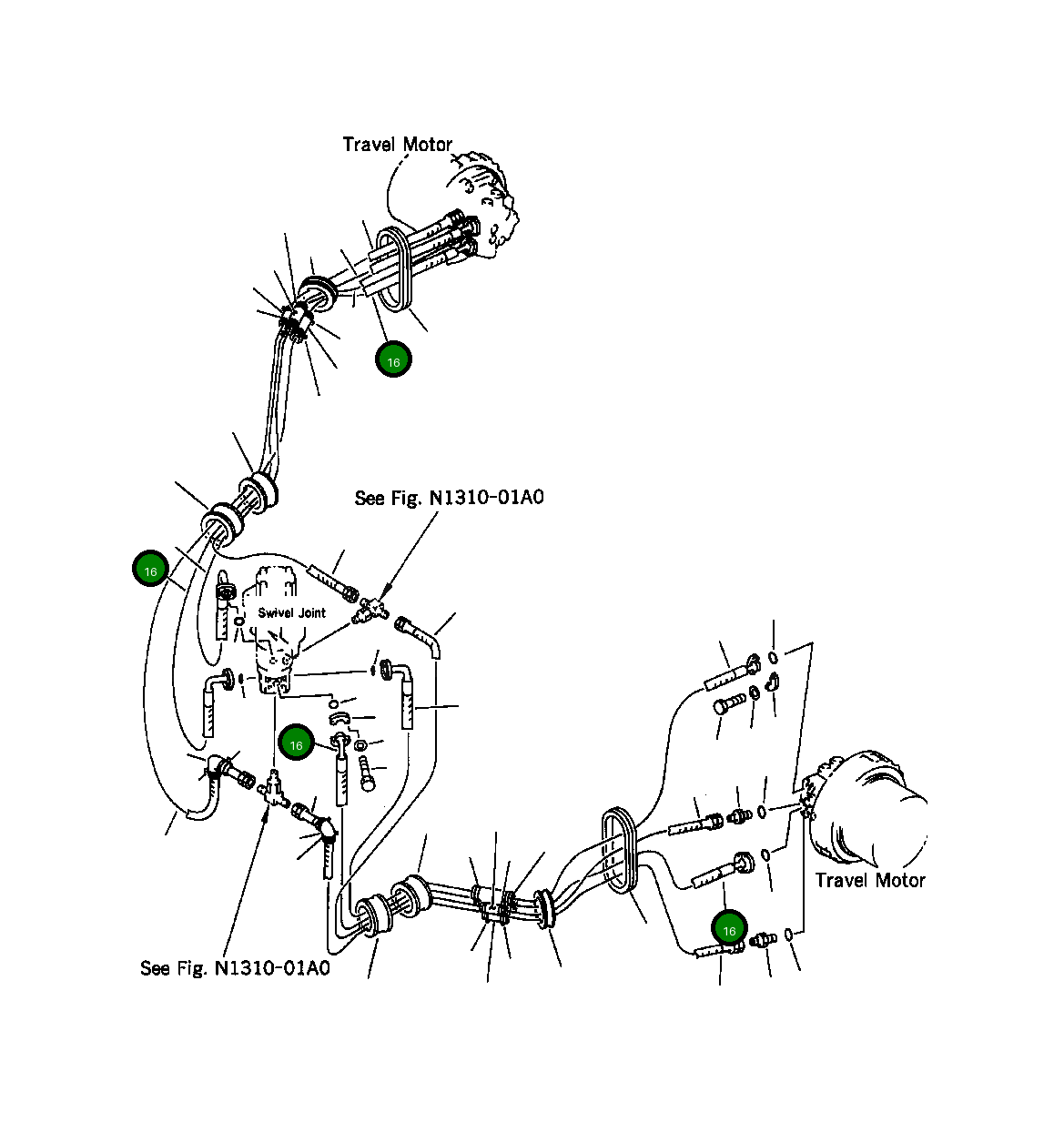 Travel Motor

16

See Fig. N1310-01A0

16

Swivel Joint

16

Travel Motor

16

See Fig. N1310-01A0