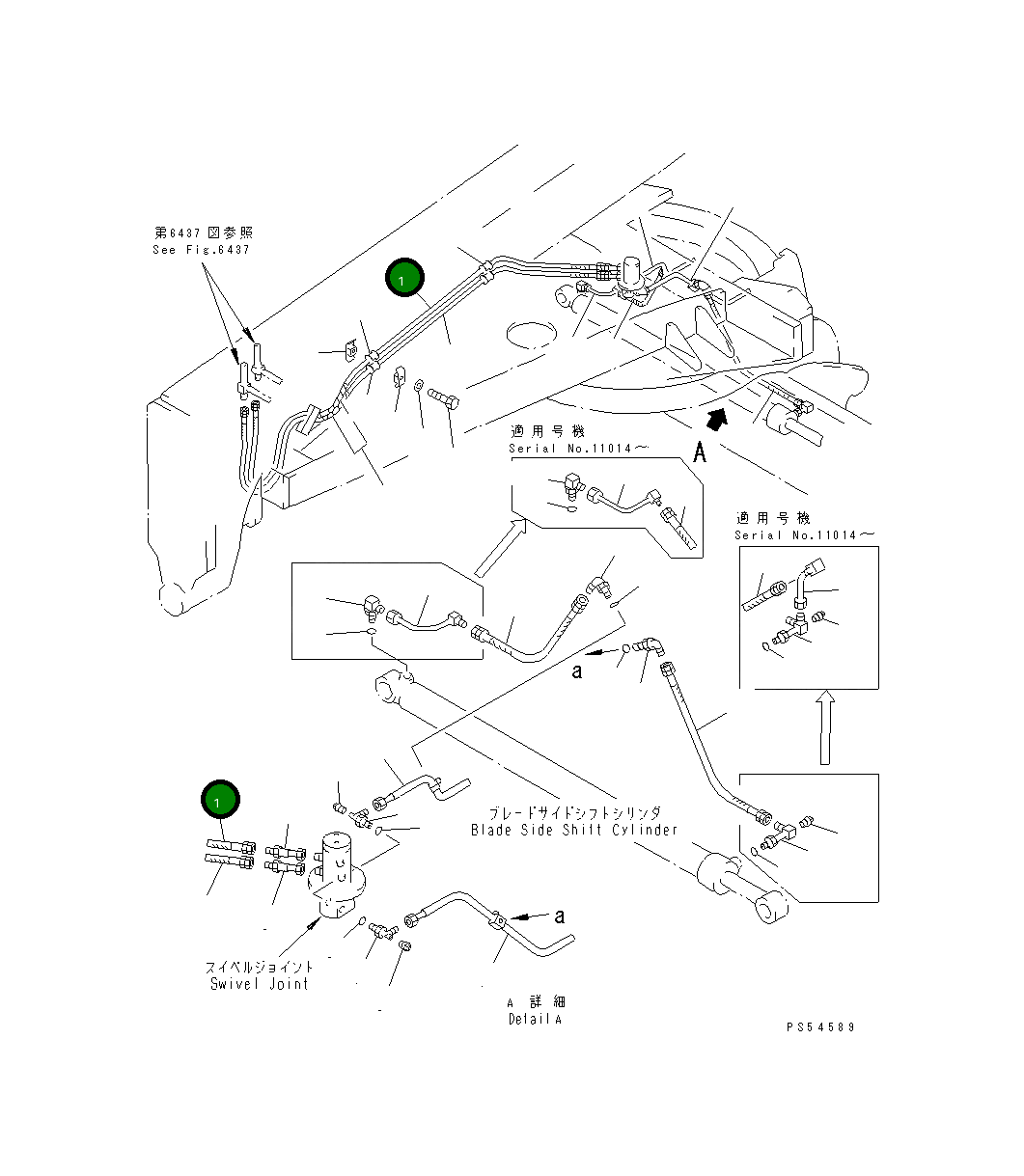 第6437図参照
See Fig.6437

1

適用号機
Serial No.11014～

A

適用号機
Serial No.11014～

a

1

ブレードサイドシフトシリンダ
Blade Side Shift Cylinder

a

スイベルジョイント
Swivel Joint

A 詳細
Detail A

PS54589