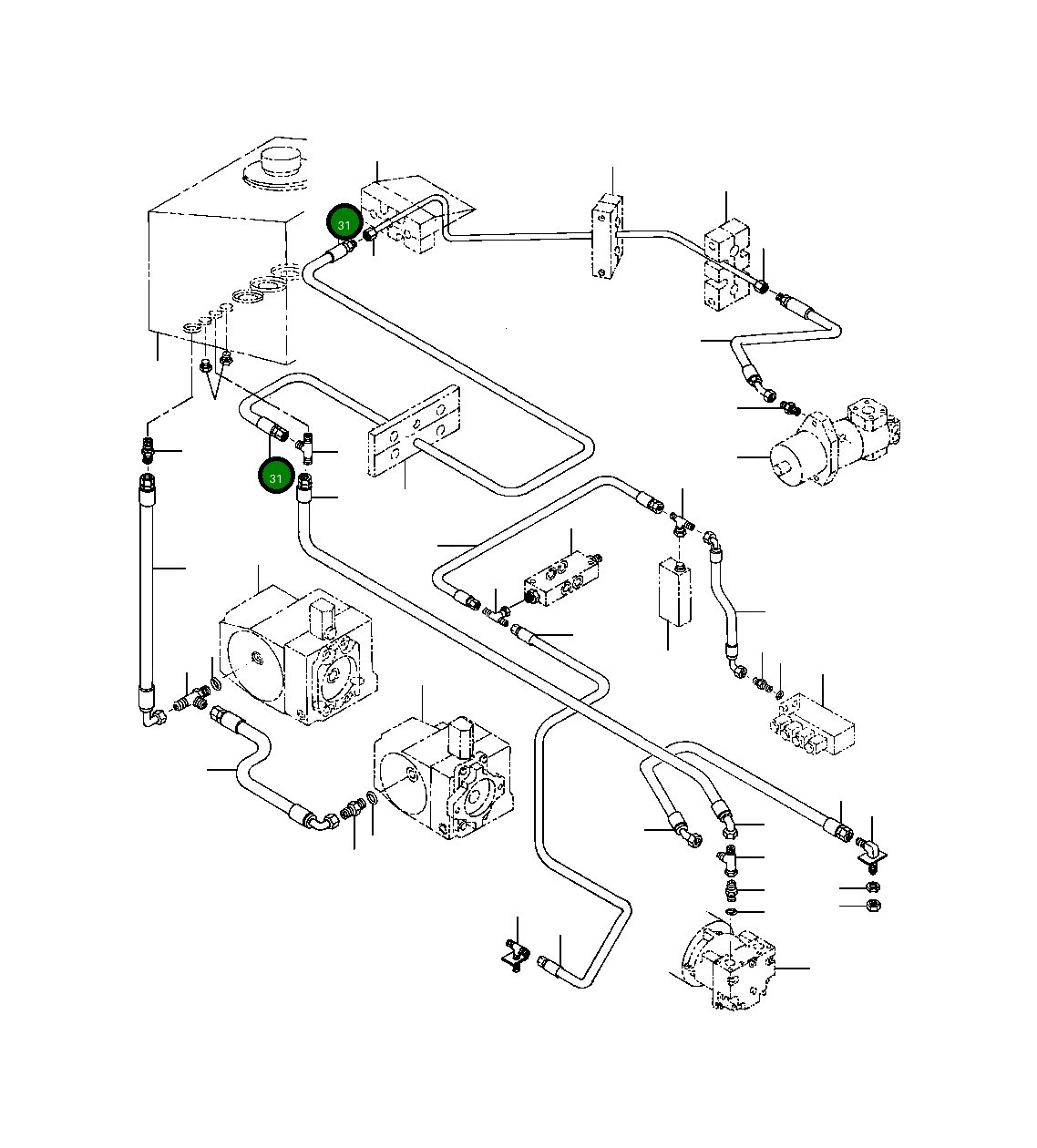 31

31