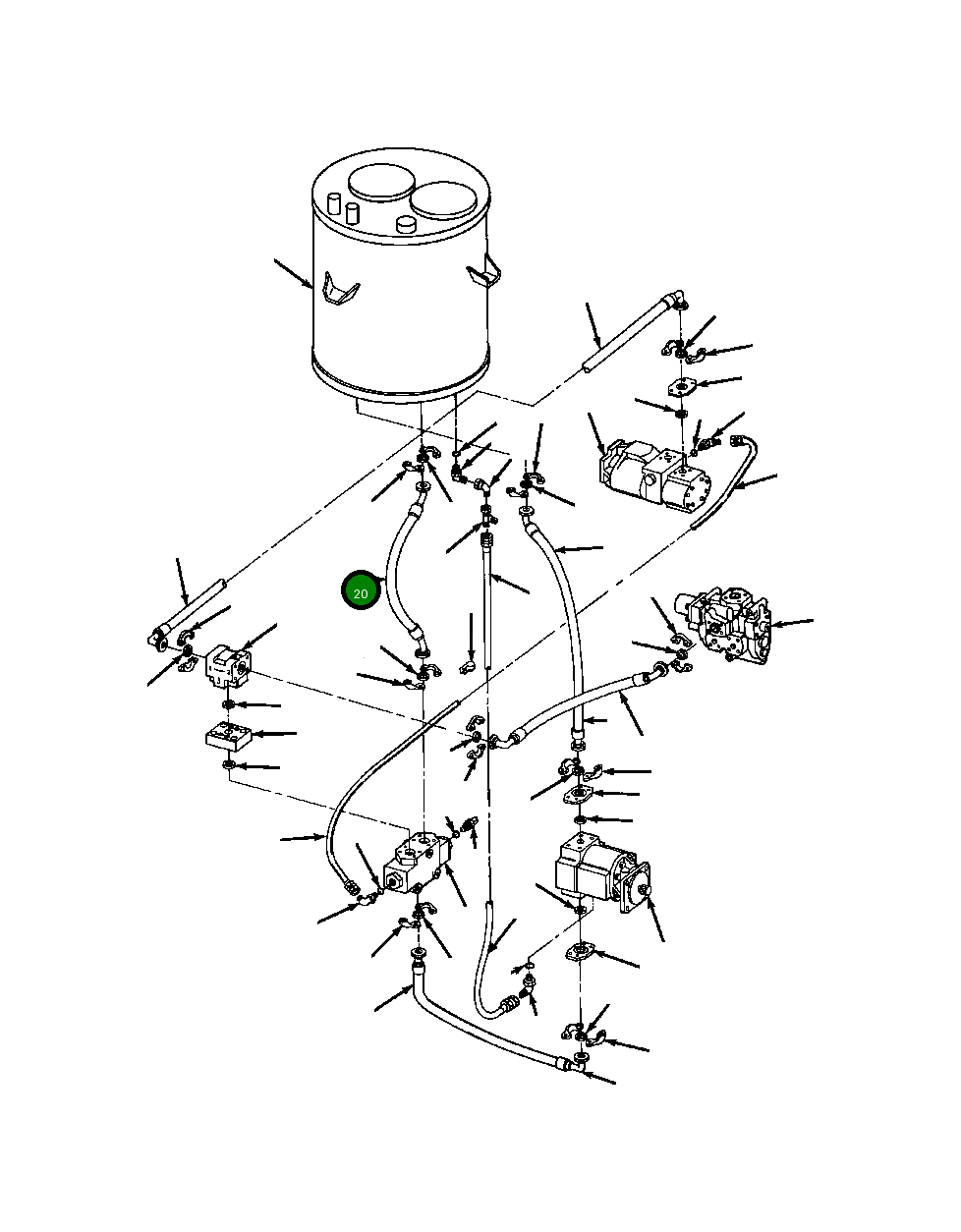 20