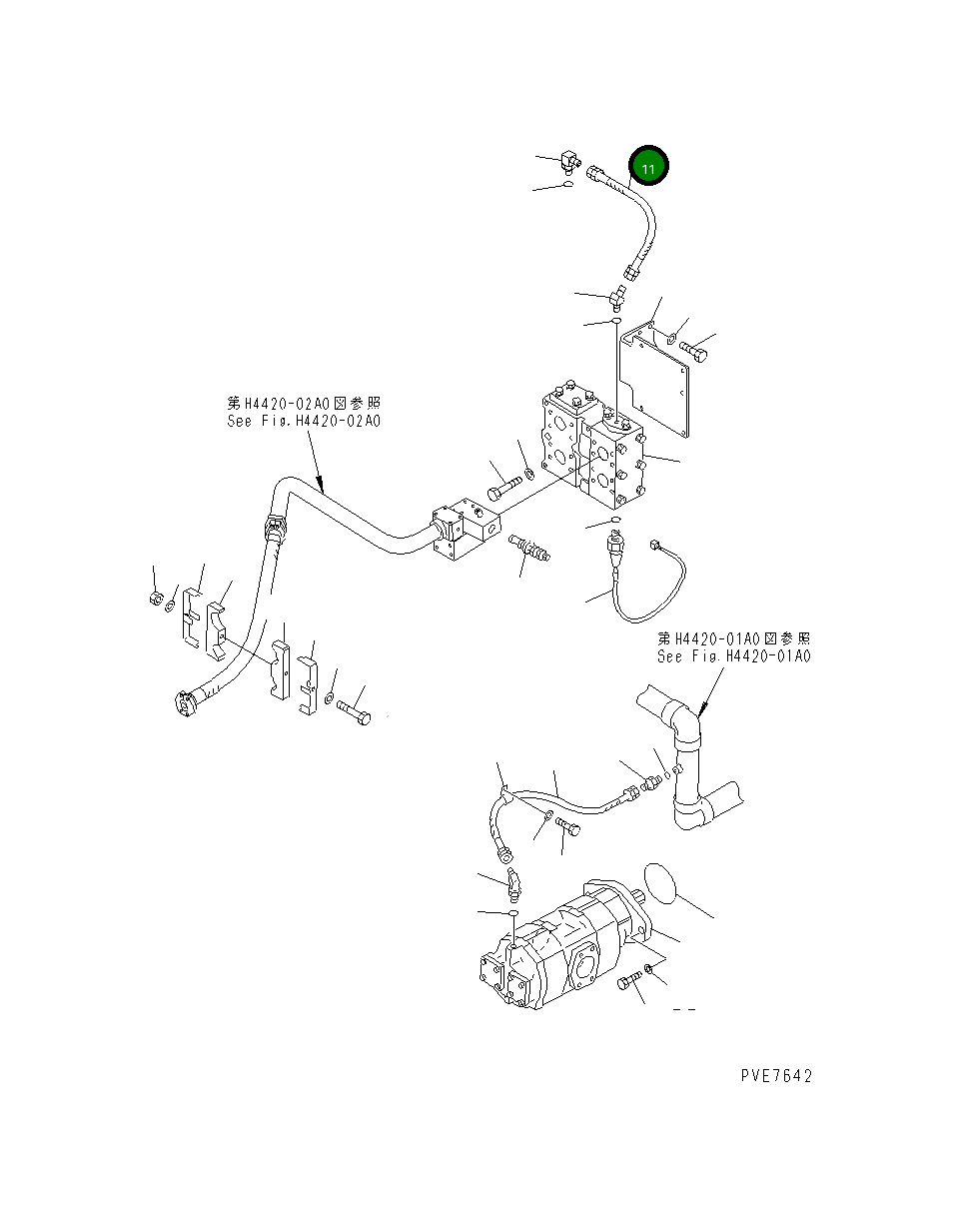 11

第H4420-02A0図参照
See Fig.H4420-02A0

第H4420-01A0図参照
See Fig.H4420-01A0

PVE7642