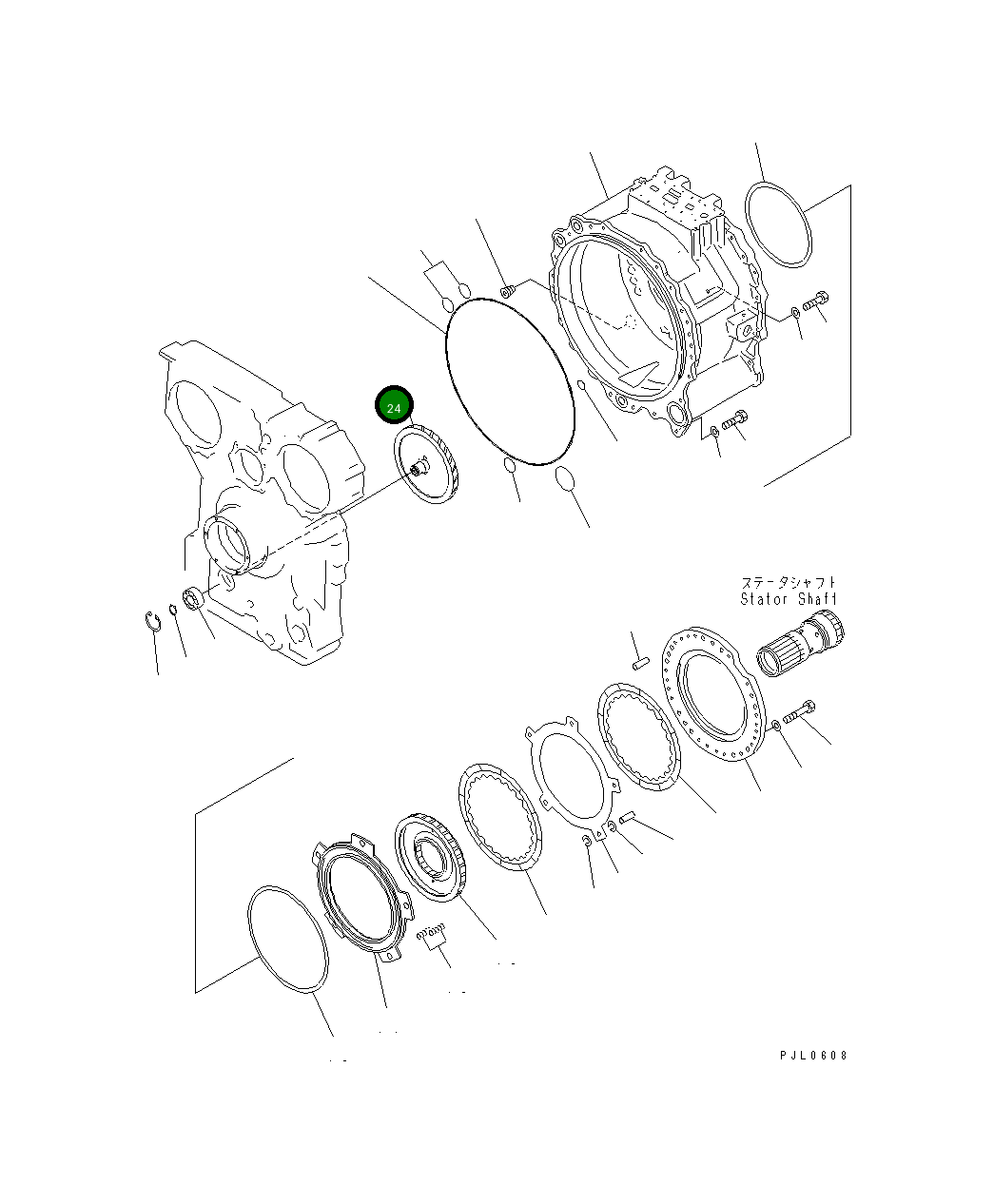 24

ステータシャフト
Stator Shaft

PJL0608