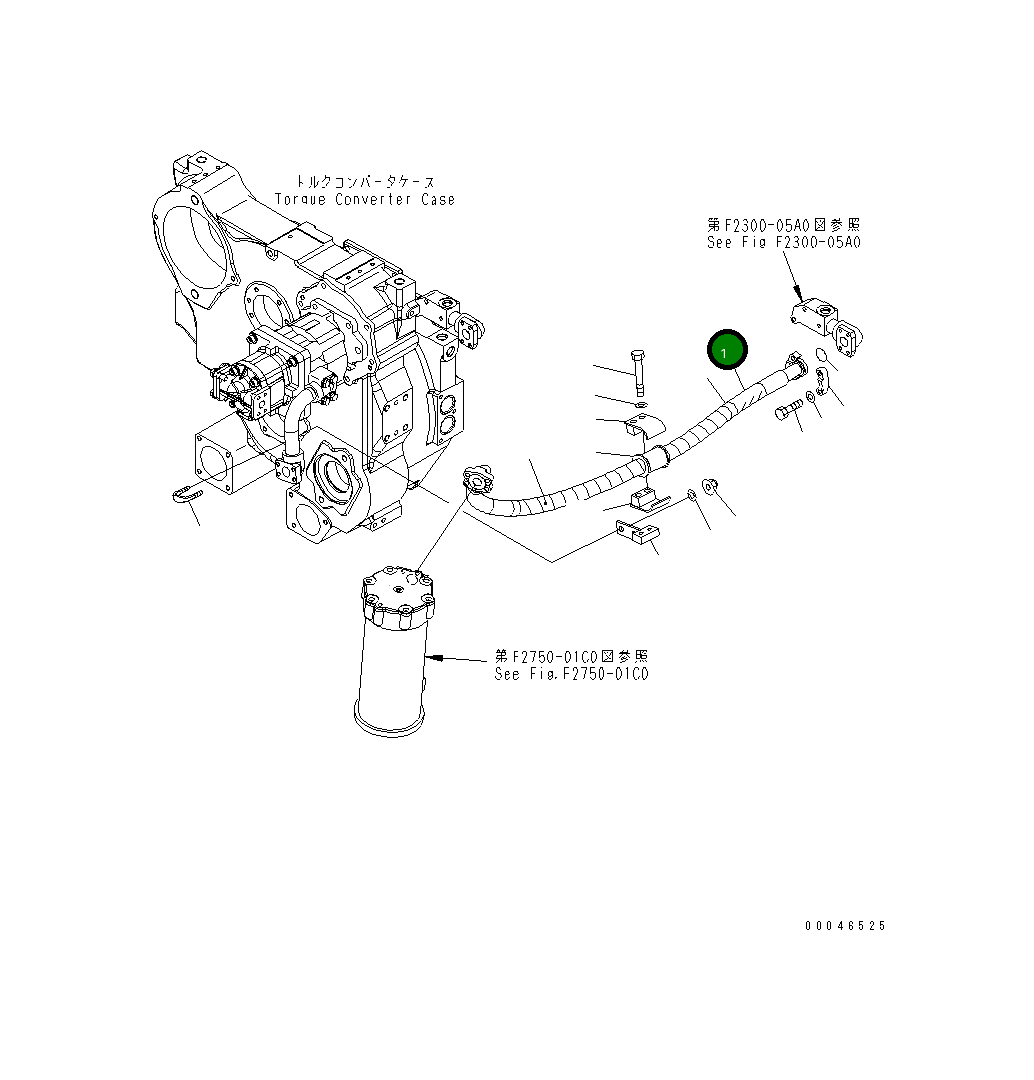 トルクコンバータケース
Torque Converter Case

第F2300-05A0図参照
See Fig F2300-05A0

1

第F2750-01C0図参照
See Fig.F2750-01C0

00046525